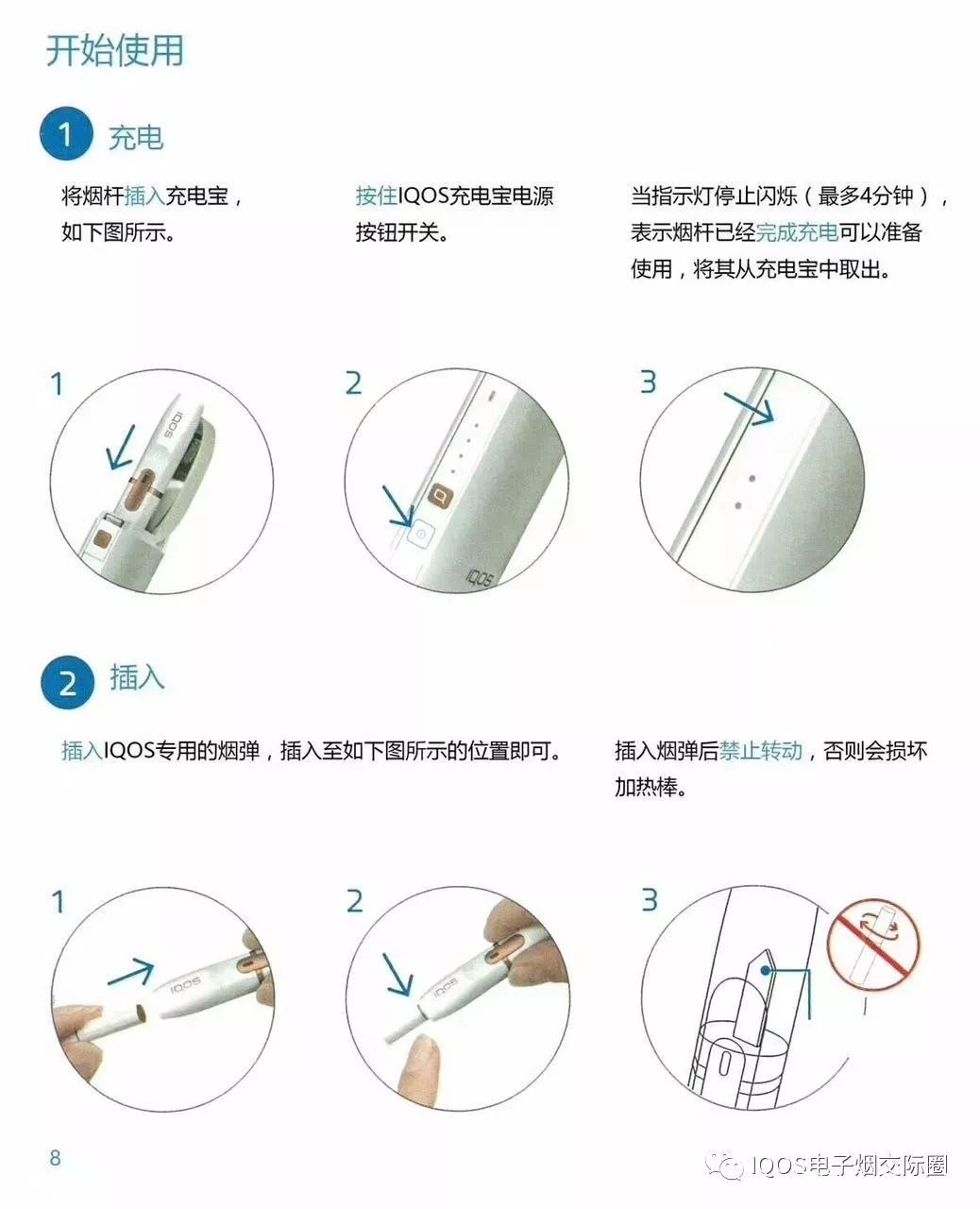 开始使用

1 充电

将烟杆插入充电宝，如下图所示。

按住IQOS充电宝电源按钮开关。

当指示灯停止闪烁（最多4分钟），表示烟杆已经完成充电可以准备使用，将其从充电宝中取出。

1

IQOS

2

IQOS

3

2 插入

插入IQOS专用的烟弹，插入至如下图所示的位置即可。

插入烟弹后禁止转动，否则会损坏加热棒。

1

IQOS

2

IQOS

3

8

IQOS电子烟交际圈