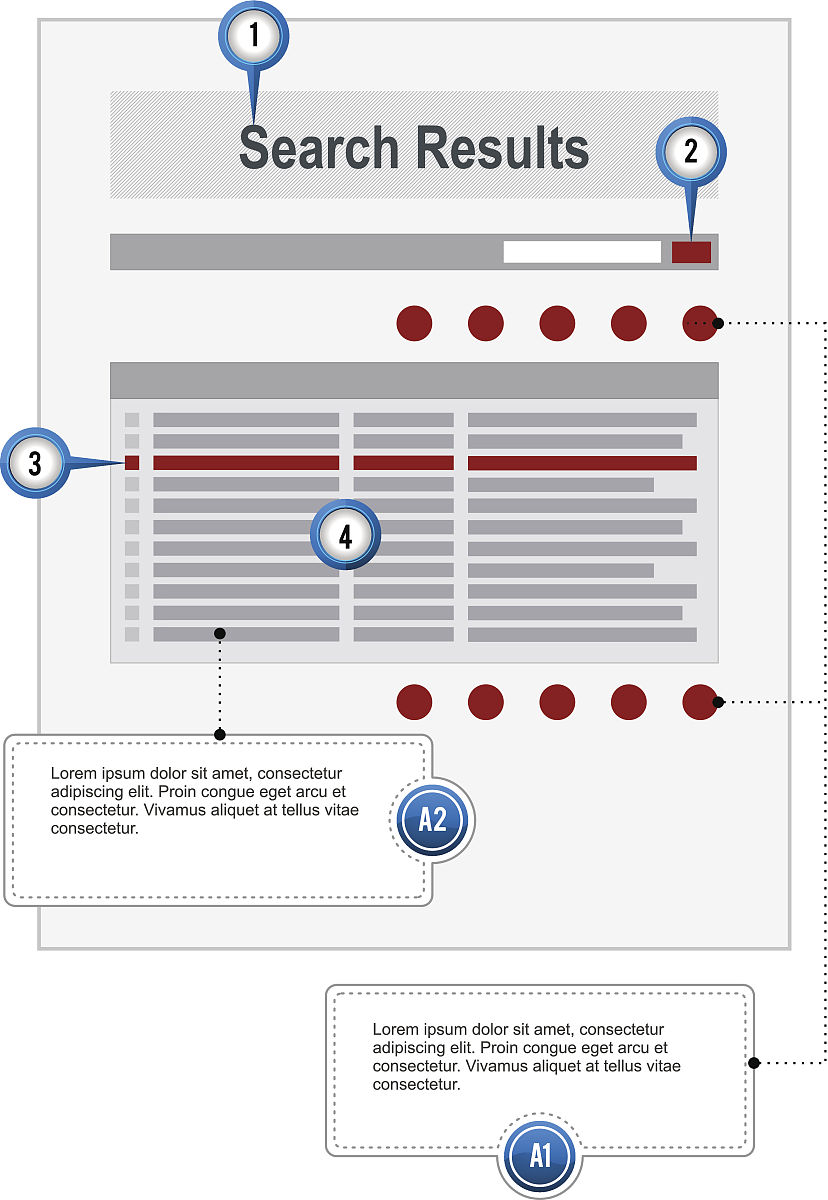 1

Search Results

2

3

4

Lorem ipsum dolor sit amet, consectetur adipiscing elit. Proin congue eget arcu et consectetur. Vivamus aliquet at tellus vitae consectetur.

A2

Lorem ipsum dolor sit amet, consectetur adipiscing elit. Proin congue eget arcu et consectetur. Vivamus aliquet at tellus vitae consectetur.

A1