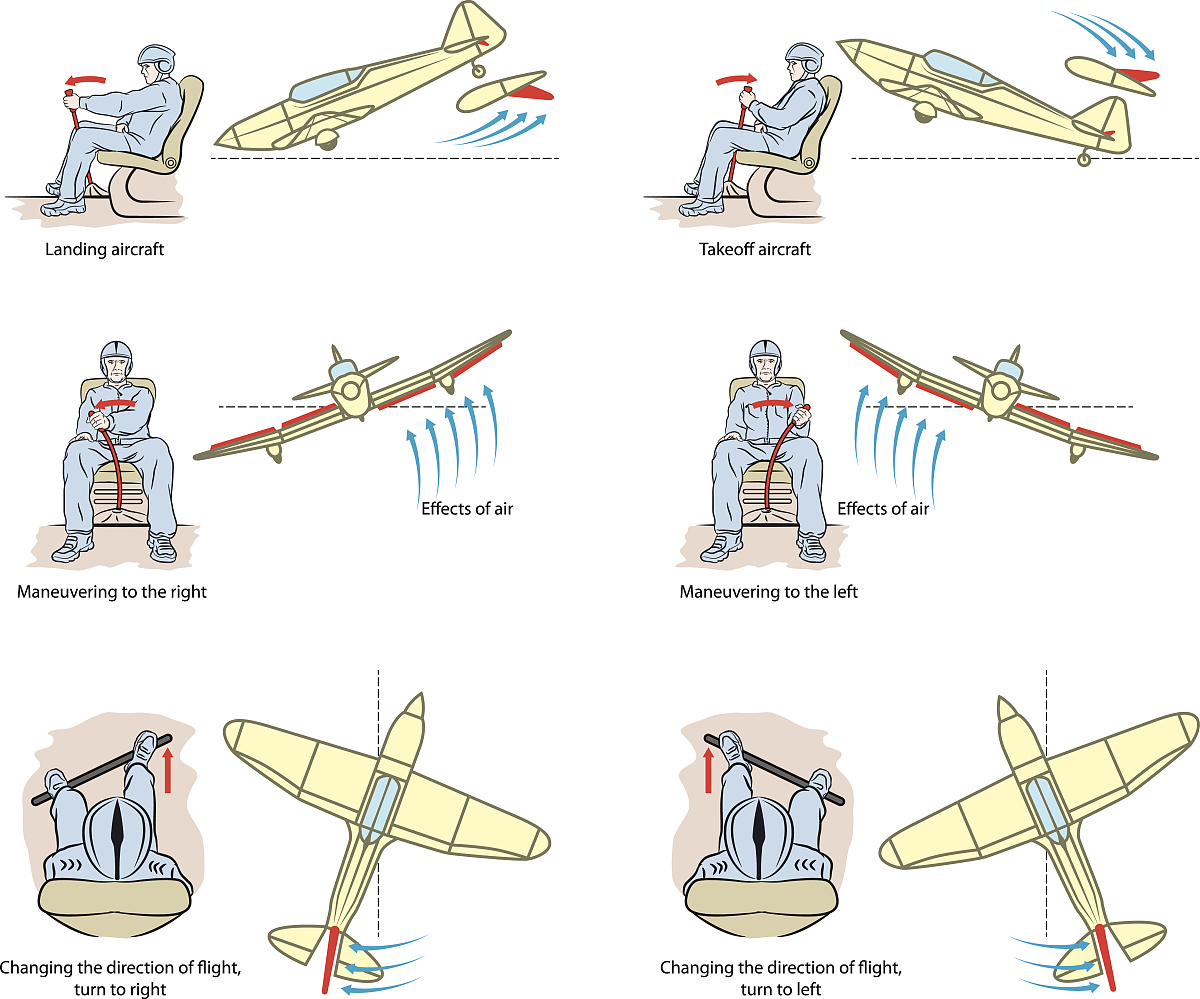 Landing aircraft

Takeoff aircraft

Effects of air

Maneuvering to the right

Effects of air

Maneuvering to the left

Changing the direction of flight, turn to right

Changing the direction of flight, turn to left