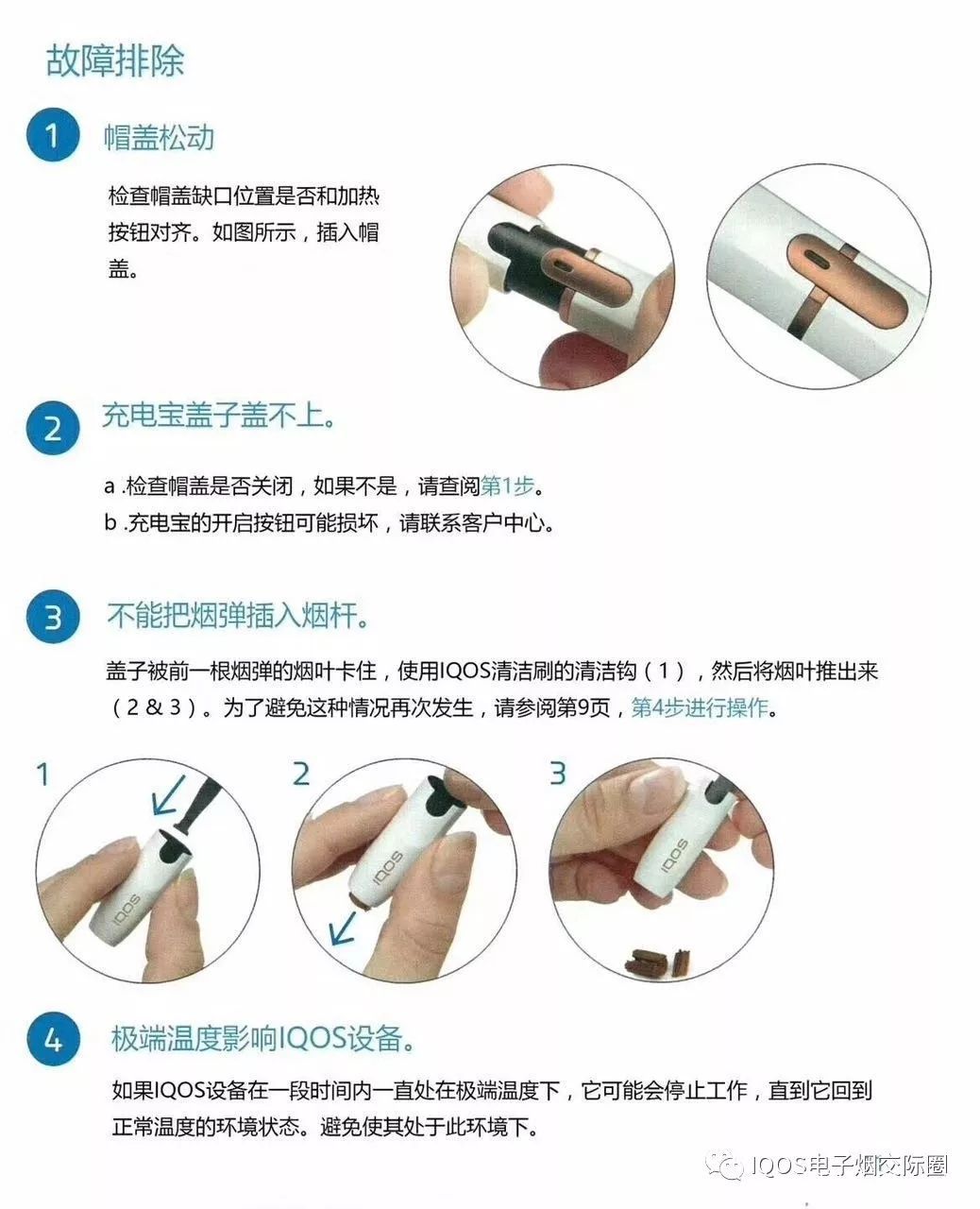 故障排除

1 帽盖松动

检查帽盖缺口位置是否和加热按钮对齐。如图所示，插入帽盖。

2 充电宝盖子盖不上。

a .检查帽盖是否关闭，如果不是，请查阅第1步。
b .充电宝的开启按钮可能损坏，请联系客户中心。

3 不能把烟弹插入烟杆。

盖子被前一根烟弹的烟叶卡住，使用IQOS清洁刷的清洁钩（1），然后将烟叶推出来（2 & 3）。为了避免这种情况再次发生，请参阅第9页，第4步进行操作。

1

IQOS

2

IQOS

3

IQOS

4 极端温度影响IQOS设备。

如果IQOS设备在一段时间内一直处在极端温度下，它可能会停止工作，直到它回到正常温度的环境状态。避免使其处于此环境下。

IQOS电子烟交际圈