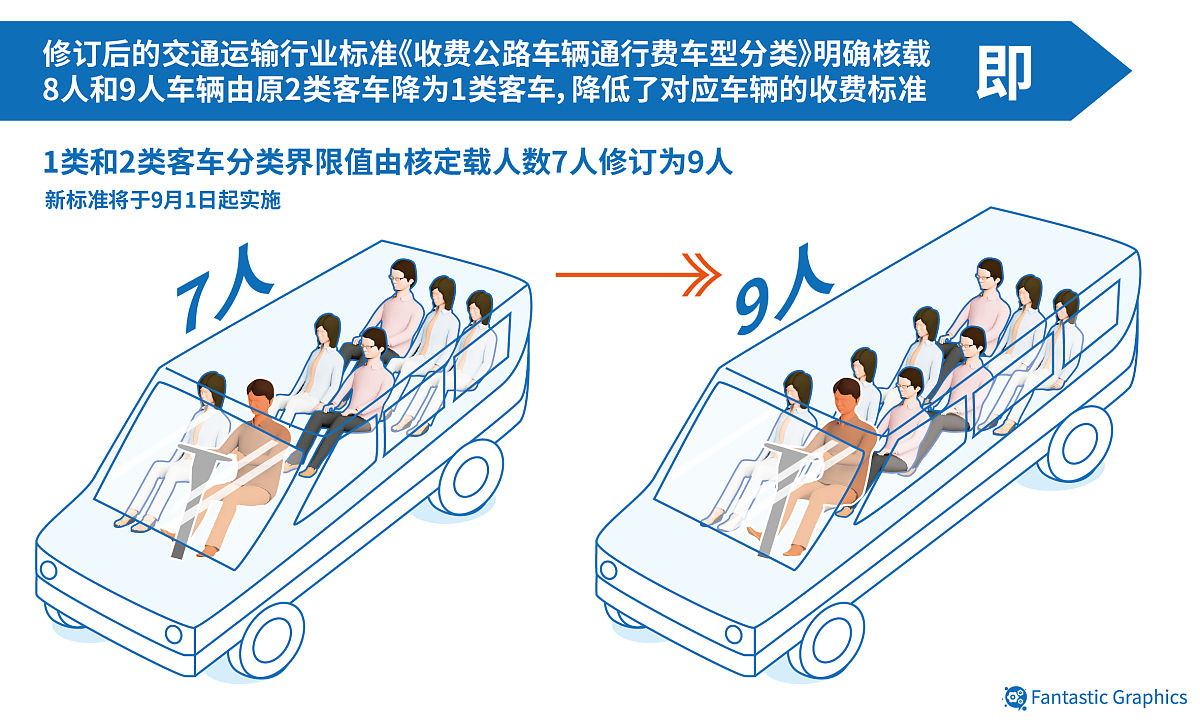 修订后的交通运输行业标准《收费公路车辆通行费车型分类》明确核载8人和9人车辆由原2类客车降为1类客车，降低了对应车辆的收费标准

即

1类和2类客车分类界限值由核定载人数7人修订为9人

新标准将于9月1日起实施

7人

9人

Fantastic Graphics