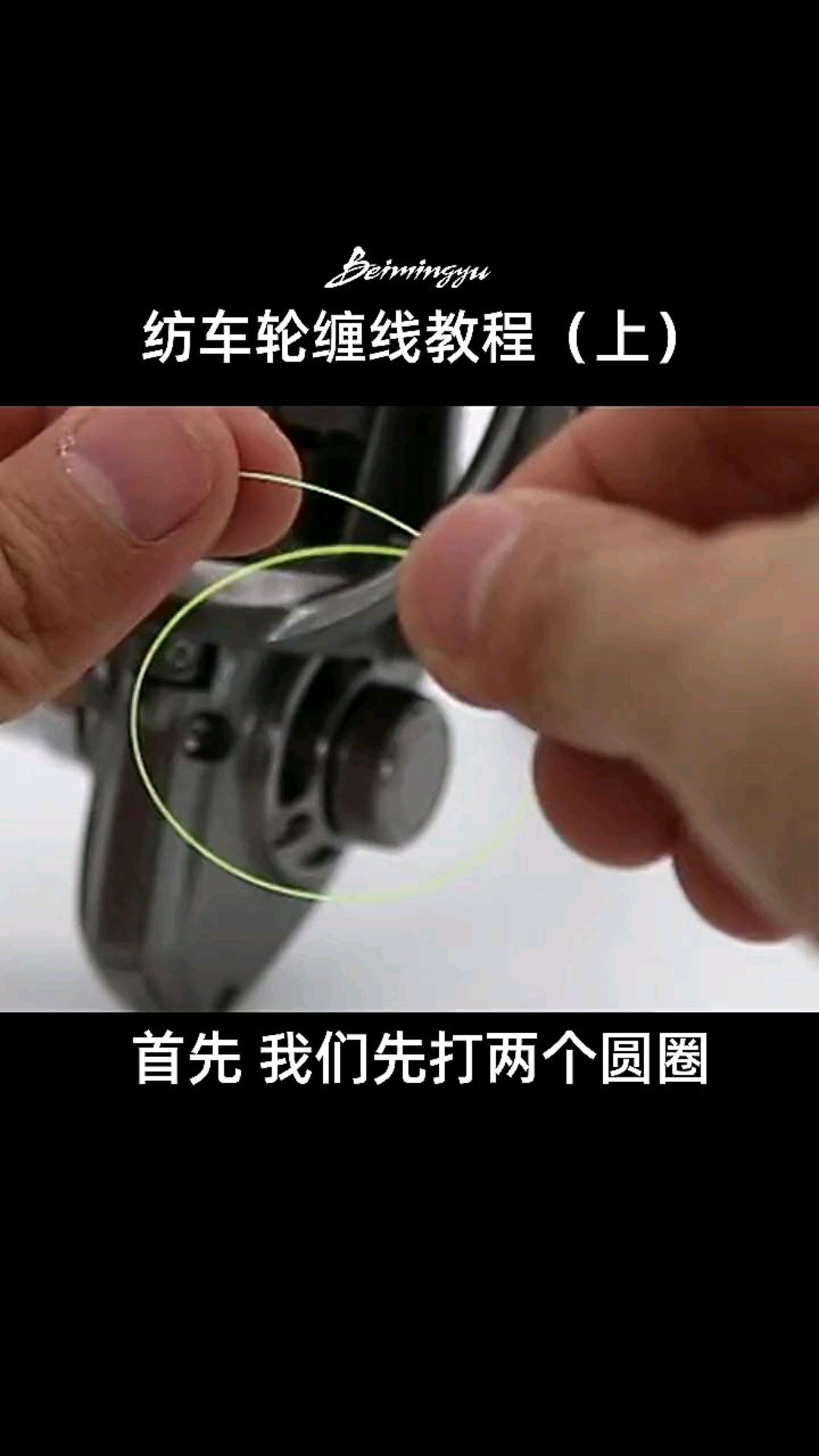 Beimingyu

纺车轮缠线教程（上）

首先 我们先打两个圆圈