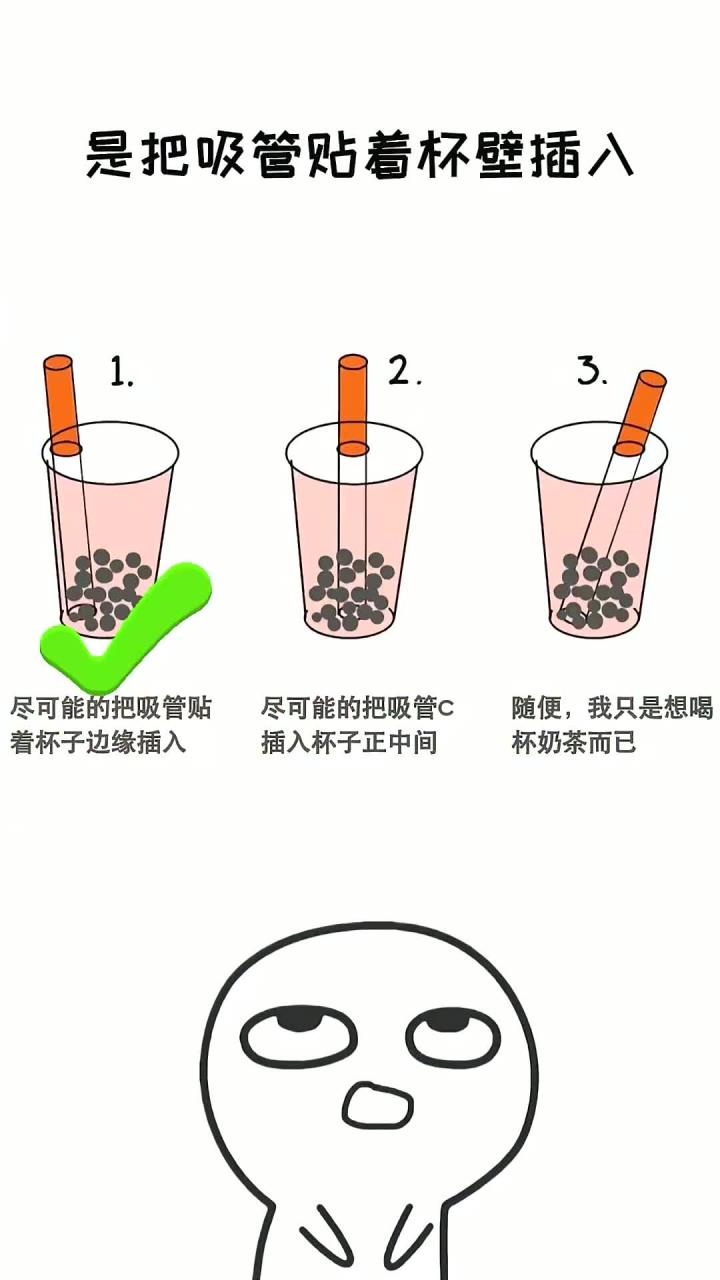 是把吸管贴着杯壁插入

1.

2.

3.

尽可能的把吸管贴着杯子边缘插入

尽可能的把吸管C插入杯子正中间

随便，我只是想喝杯奶茶而已