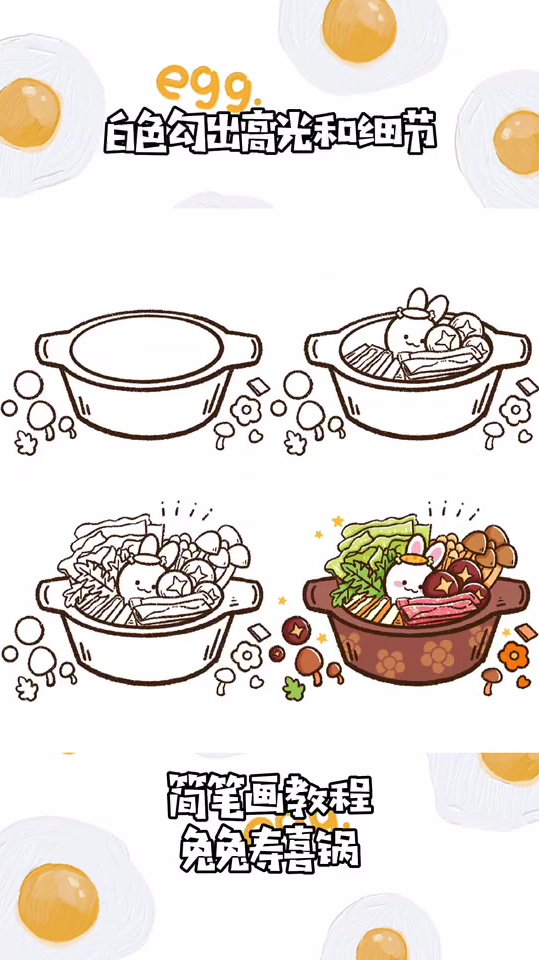 egg.
白色勾出高光和细节

简笔画教程
兔兔寿喜锅