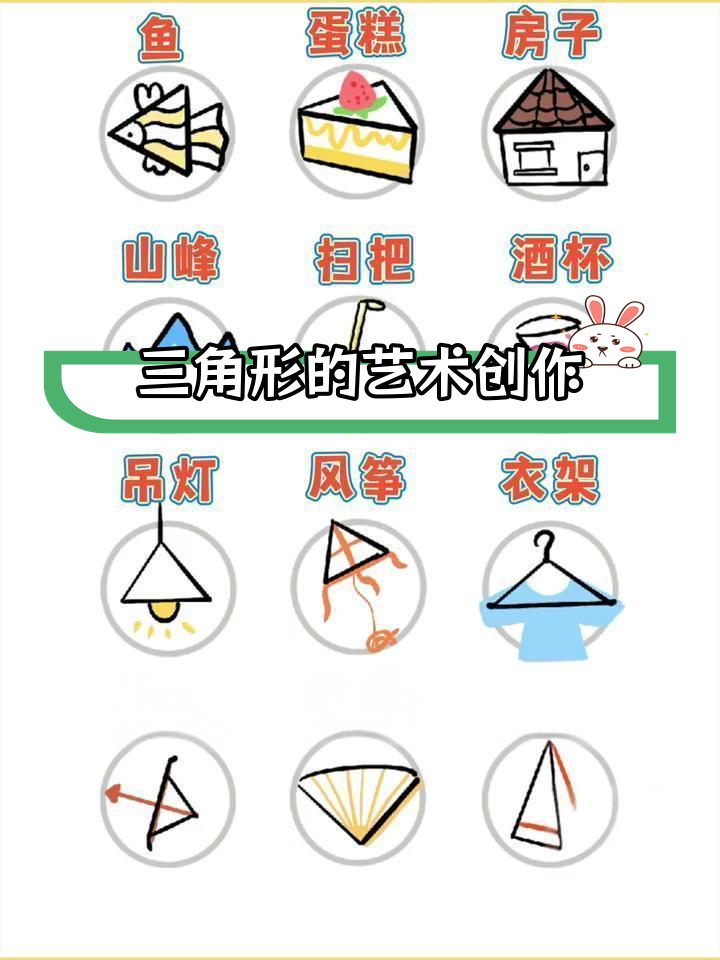 鱼 蛋糕 房子

山峰 扫把 酒杯

三角形的艺术创作

吊灯 风筝 衣架