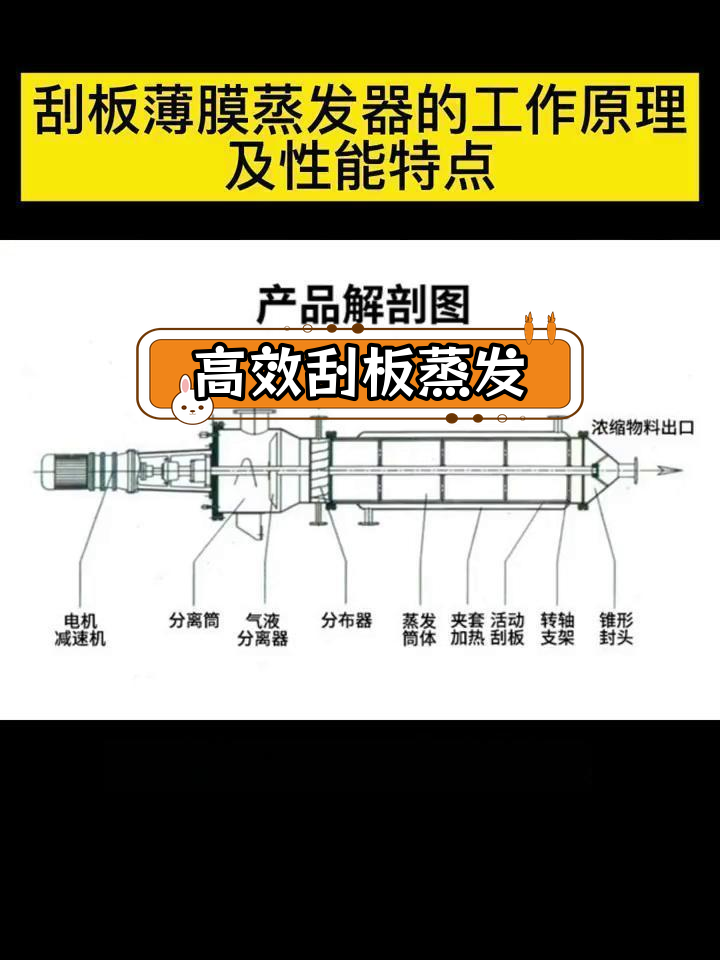 刮板薄膜蒸发器的工作原理及性能特点

产品解剖图

高效刮板蒸发

浓缩物料出口

电机减速机

分离筒

气液分离器

分布器

蒸发筒体

夹套加热

活动刮板

转轴支架

锥形封头