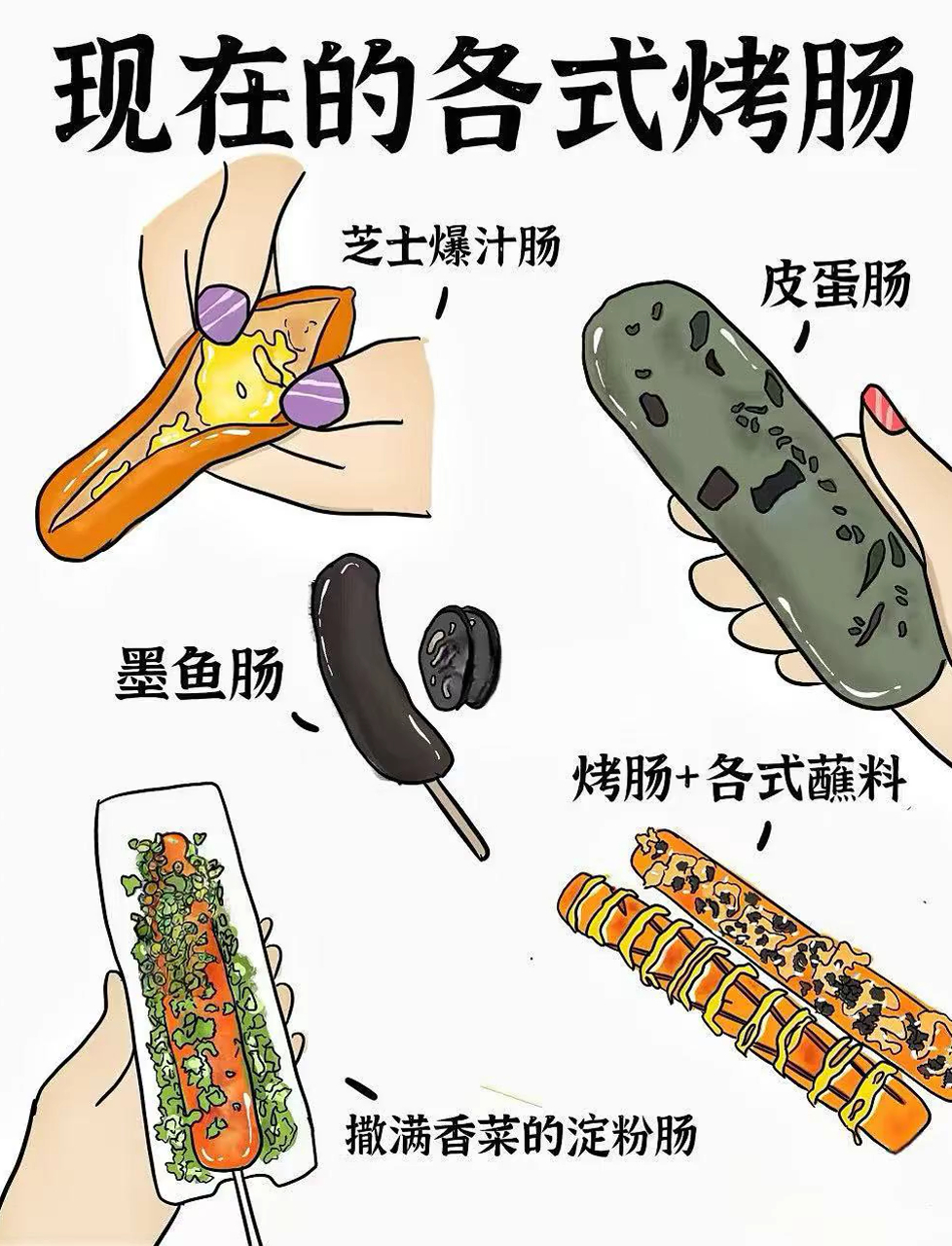 现在的各式烤肠

芝士爆汁肠

皮蛋肠

墨鱼肠

烤肠+各式蘸料

撒满香菜的淀粉肠