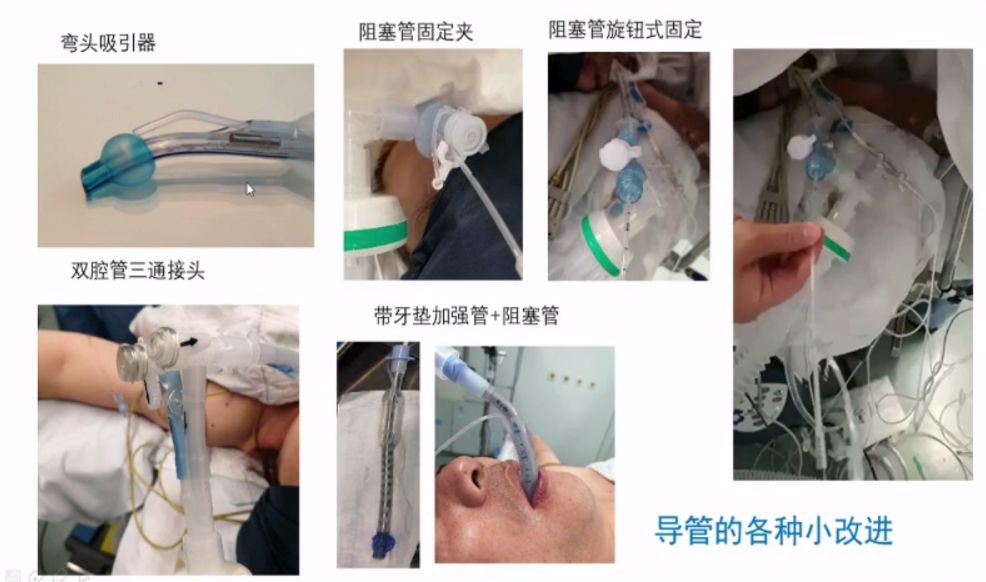 弯头吸引器

阻塞管固定夹

阻塞管旋钮式固定

双腔管三通接头

带牙垫加强管+阻塞管

导管的各种小改进