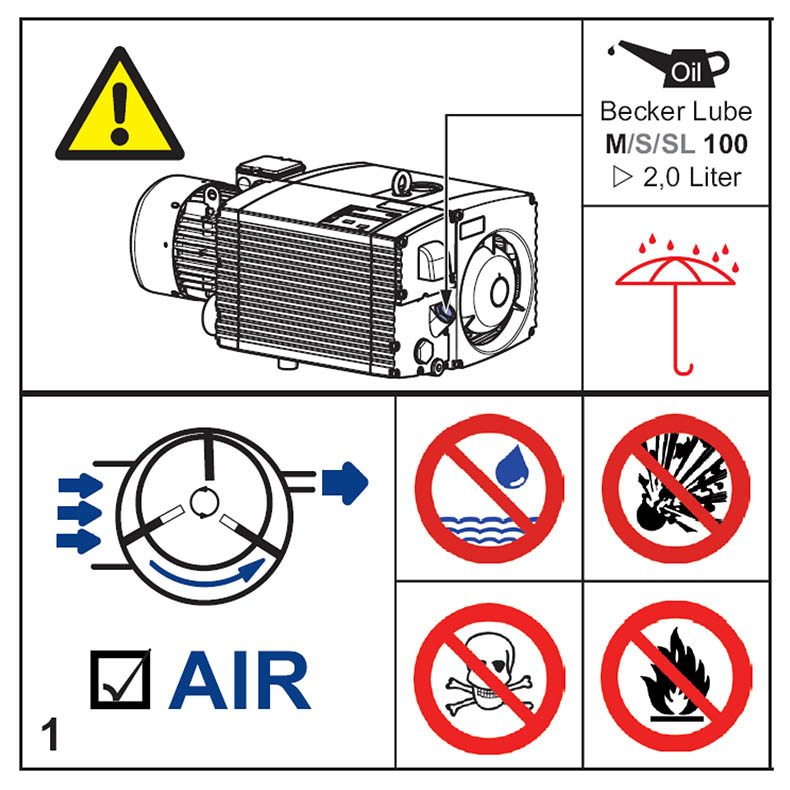 Oil

Becker Lube
M/S/SL 100
▷ 2,0 Liter

☑ AIR

1