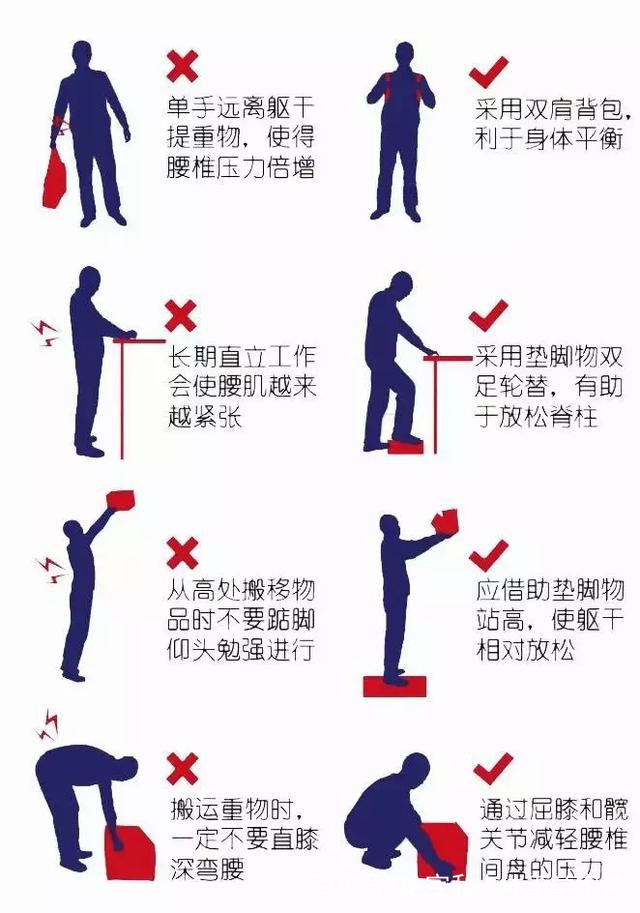 单手远离躯干提重物，使得腰椎压力倍增

采用双肩背包，利于身体平衡

长期直立工作会使腰肌越来越紧张

采用垫脚物双足轮替，有助于放松脊柱

从高处搬移物品时不要踮脚仰头勉强进行

应借助垫脚物站高，使躯干相对放松

搬运重物时，一定不要直膝深弯腰

通过屈膝和髋关节减轻腰椎间盘的压力