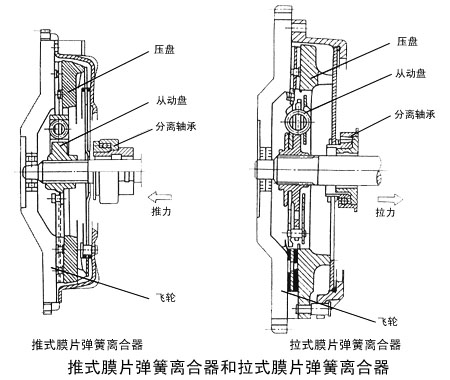 压盘
从动盘
分离轴承
推力
飞轮
推式膜片弹簧离合器

压盘
从动盘
分离轴承
拉力
飞轮
拉式膜片弹簧离合器

推式膜片弹簧离合器和拉式膜片弹簧离合器