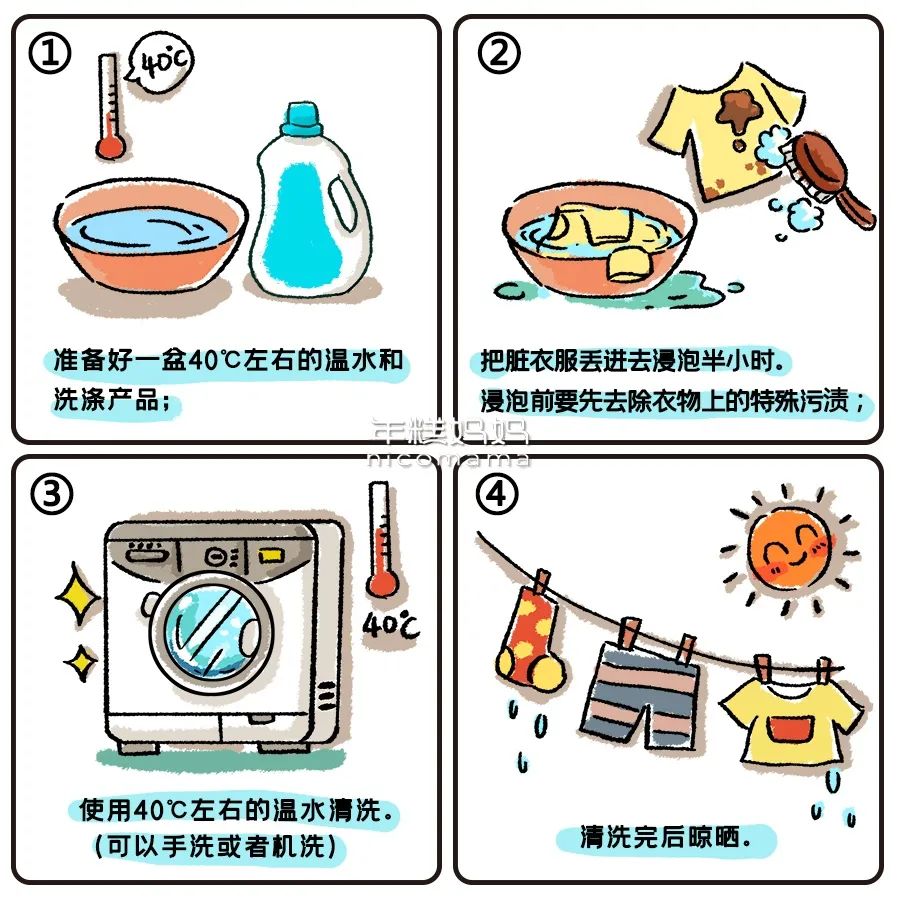 ①

40℃

准备好一盆40℃左右的温水和洗涤产品；

②

把脏衣服丢进去浸泡半小时。

浸泡前要先去除衣物上的特殊污渍；

年糕妈妈
nicomama

③

40℃

使用40℃左右的温水清洗。
(可以手洗或者机洗)

④

清洗完后晾晒。