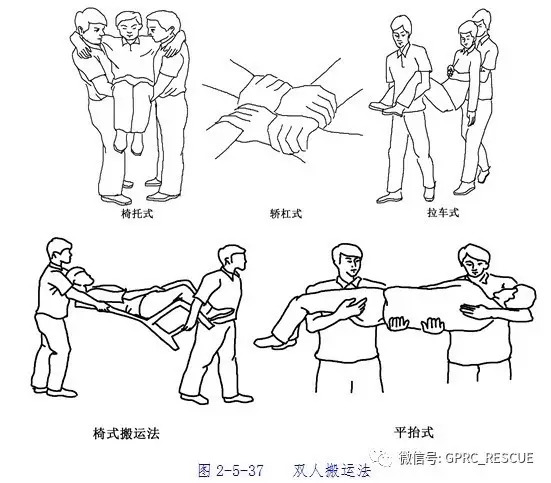 椅托式

轿杠式

拉车式

椅式搬运法

平抬式

微信号: GPRC_RESCUE

图 2-5-37　双人搬运法