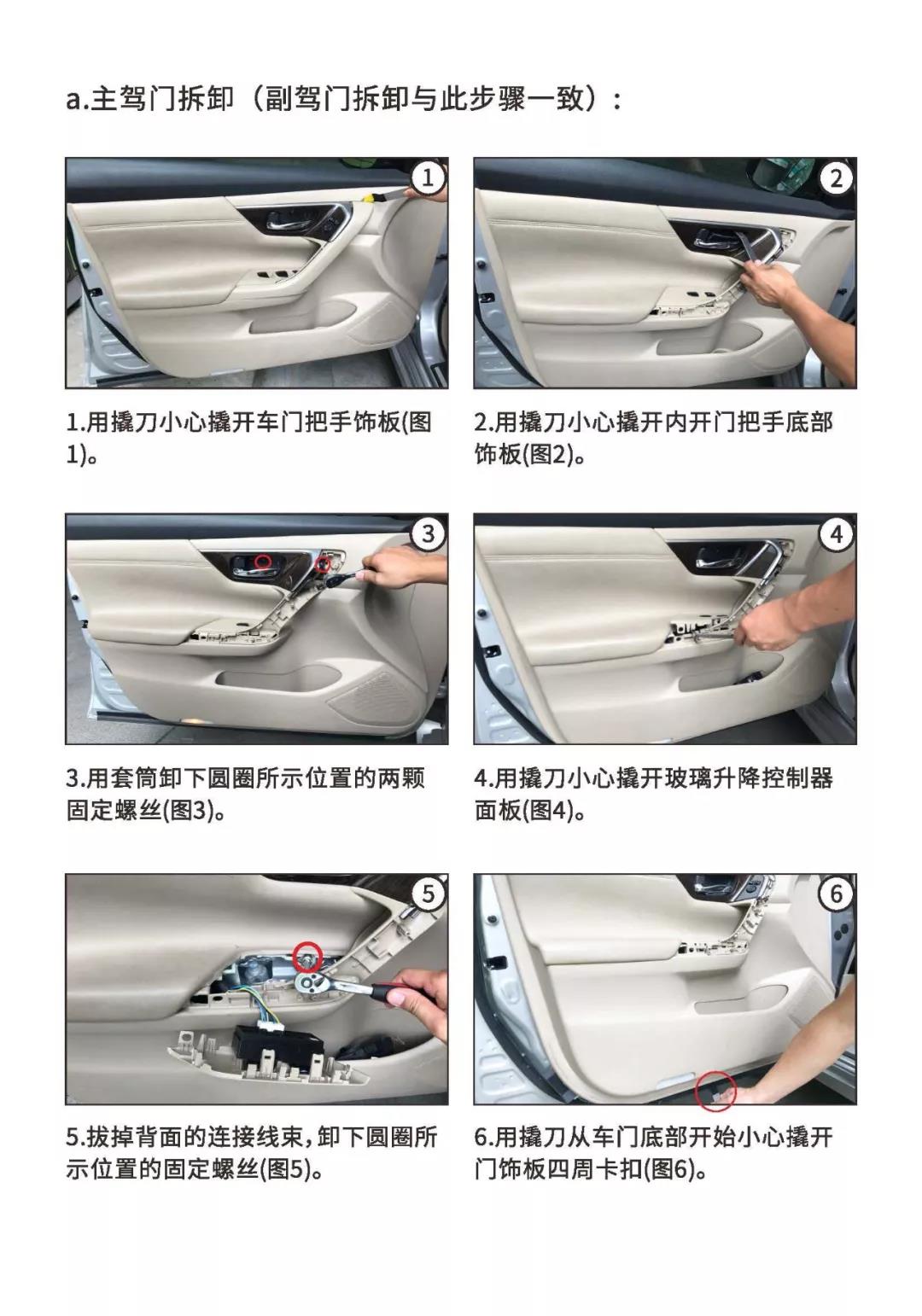 a.主驾门拆卸（副驾门拆卸与此步骤一致）：

1

1.用撬刀小心撬开车门把手饰板(图1)。

2

2.用撬刀小心撬开内开门把手底部饰板(图2)。

3

3.用套筒卸下圆圈所示位置的两颗固定螺丝(图3)。

4

4.用撬刀小心撬开玻璃升降控制器面板(图4)。

5

5.拔掉背面的连接线束，卸下圆圈所示位置的固定螺丝(图5)。

6

6.用撬刀从车门底部开始小心撬开门饰板四周卡扣(图6)。