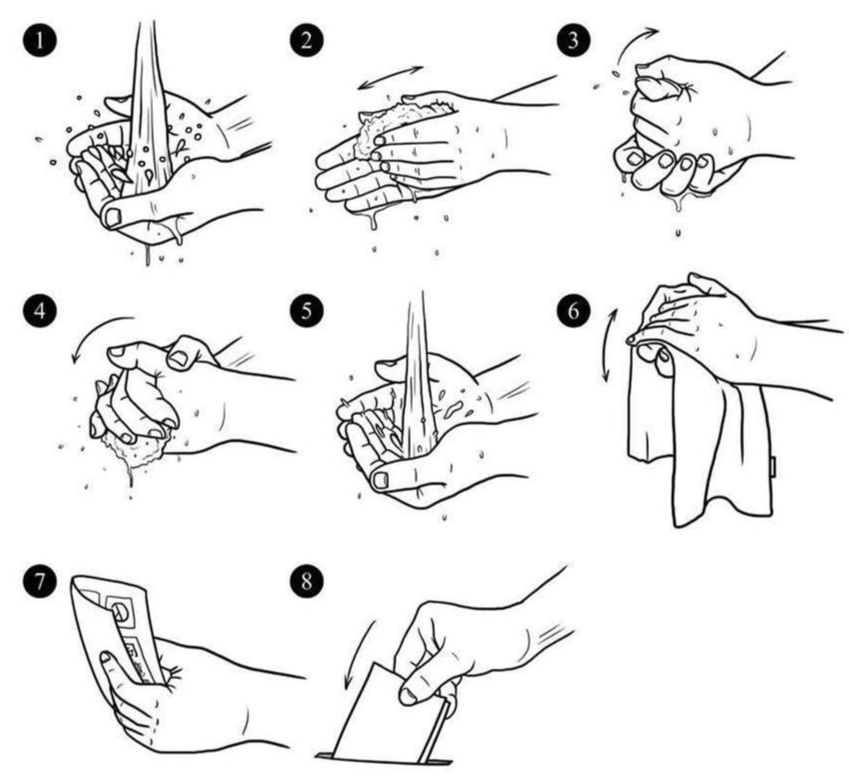 1
2
3
4
5
6
7
8