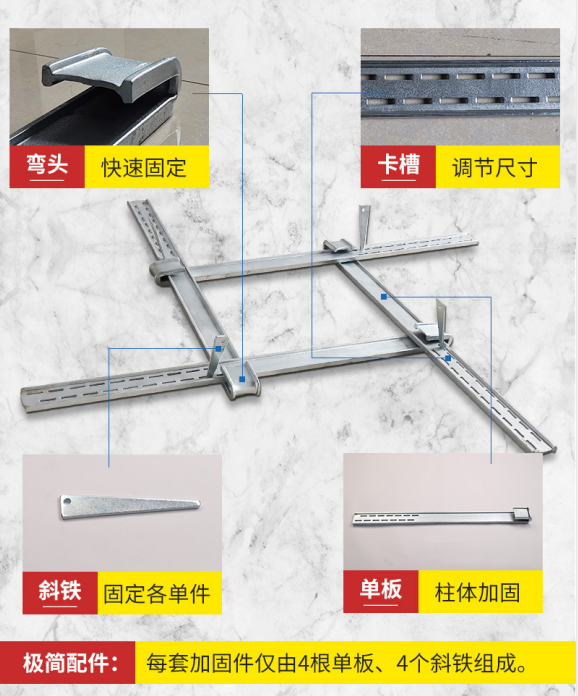 弯头
快速固定

卡槽
调节尺寸

斜铁
固定各单件

单板
柱体加固

极简配件：
每套加固件仅由4根单板、4个斜铁组成。