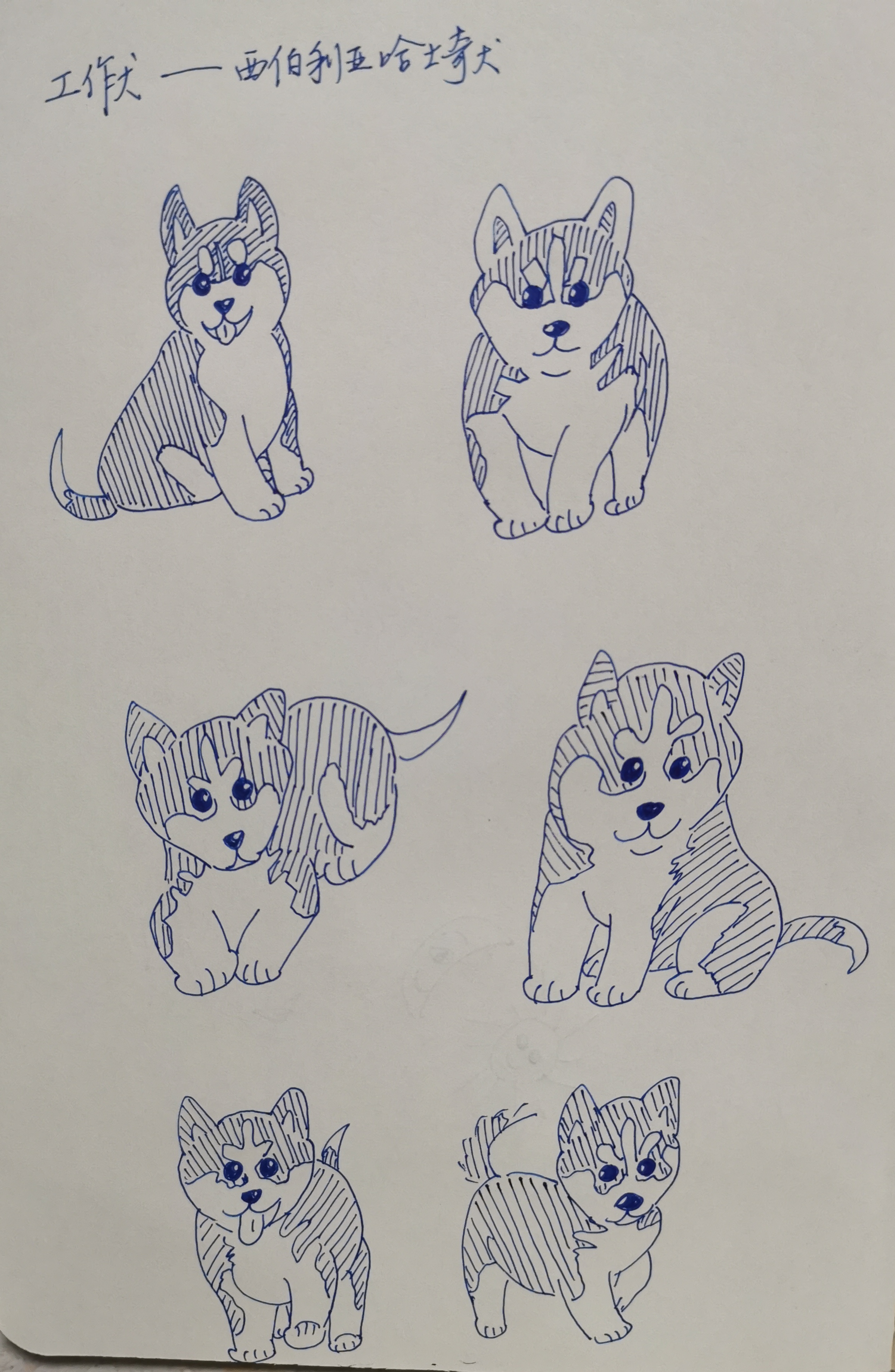 工作犬 — 西伯利亚哈士奇犬