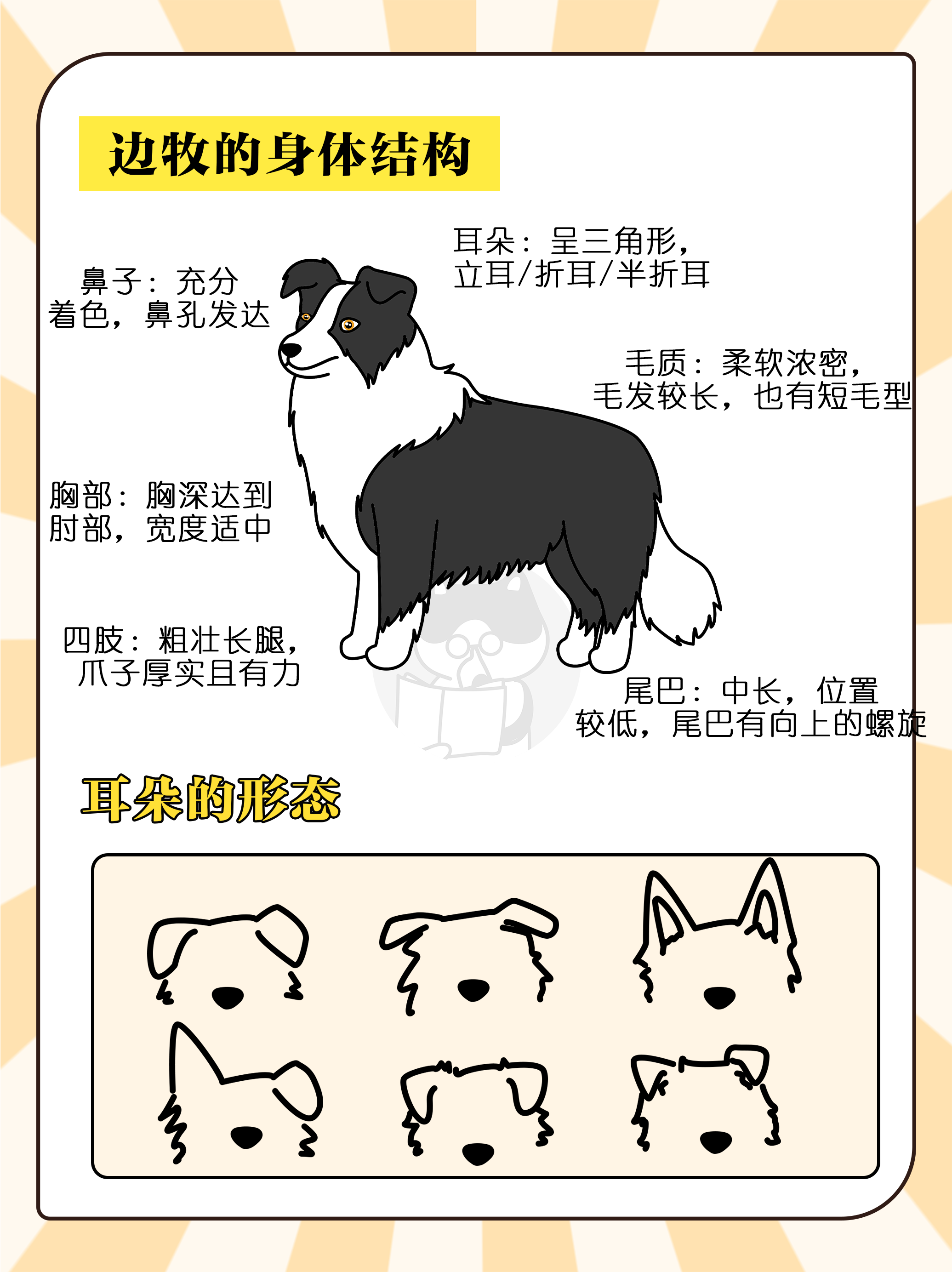 边牧的身体结构

耳朵：呈三角形，立耳/折耳/半折耳

鼻子：充分着色，鼻孔发达

毛质：柔软浓密，毛发较长，也有短毛型

胸部：胸深达到肘部，宽度适中

四肢：粗壮长腿，爪子厚实且有力

尾巴：中长，位置较低，尾巴有向上的螺旋

耳朵的形态