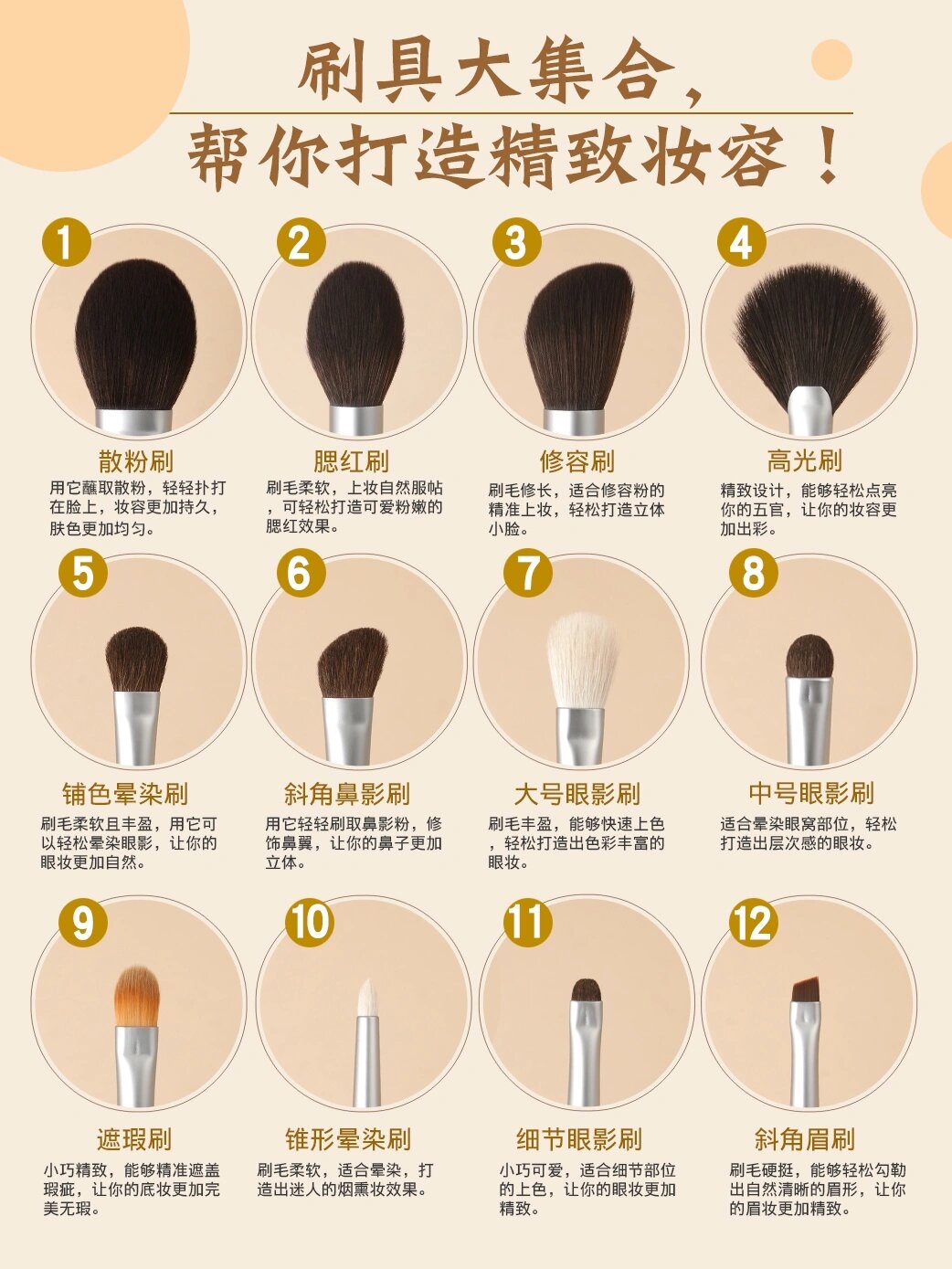 刷具大集合，
帮你打造精致妆容！

1
散粉刷
用它蘸取散粉，轻轻扑打在脸上，妆容更加持久，肤色更加均匀。

2
腮红刷
刷毛柔软，上妆自然服帖，可轻松打造可爱粉嫩的腮红效果。

3
修容刷
刷毛修长，适合修容粉的精准上妆，轻松打造立体小脸。

4
高光刷
精致设计，能够轻松点亮你的五官，让你的妆容更加出彩。

5
铺色晕染刷
刷毛柔软且丰盈，用它可以轻松晕染眼影，让你的眼妆更加自然。

6
斜角鼻影刷
用它轻轻刷取鼻影粉，修饰鼻翼，让你的鼻子更加立体。

7
大号眼影刷
刷毛丰盈，能够快速上色，轻松打造出色彩丰富的眼妆。

8
中号眼影刷
适合晕染眼窝部位，轻松打造出层次感的眼妆。

9
遮瑕刷
小巧精致，能够精准遮盖瑕疵，让你的底妆更加完美无瑕。

10
锥形晕染刷
刷毛柔软，适合晕染，打造出迷人的烟熏妆效果。

11
细节眼影刷
小巧可爱，适合细节部位的上色，让你的眼妆更加精致。

12
斜角眉刷
刷毛硬挺，能够轻松勾勒出自然清晰的眉形，让你的眉妆更加精致。