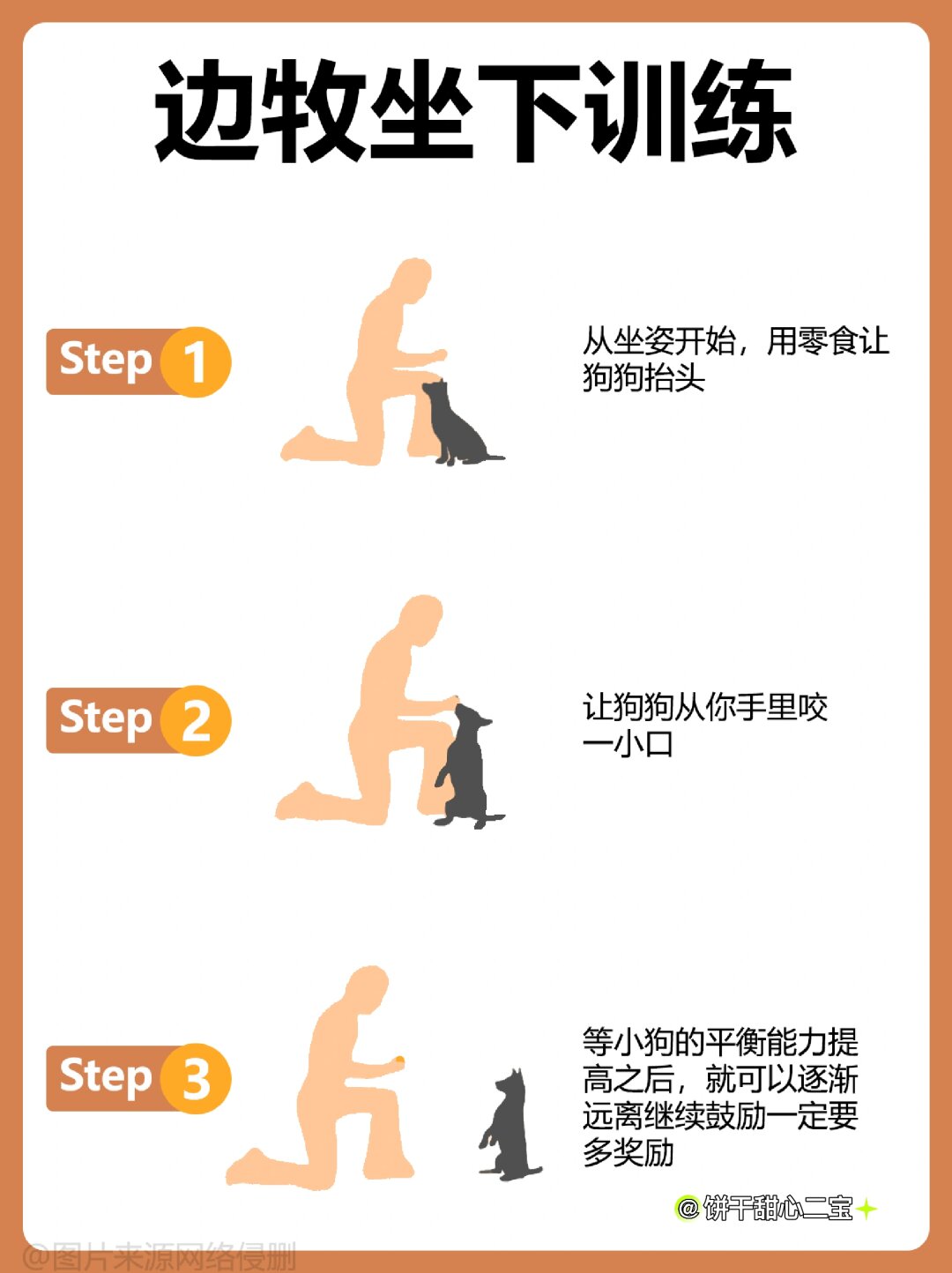 边牧坐下训练

Step 1

从坐姿开始，用零食让狗狗抬头

Step 2

让狗狗从你手里咬一小口

Step 3

等小狗的平衡能力提高之后，就可以逐渐远离继续鼓励一定要多奖励

@饼干甜心二宝

@图片来源网络侵删