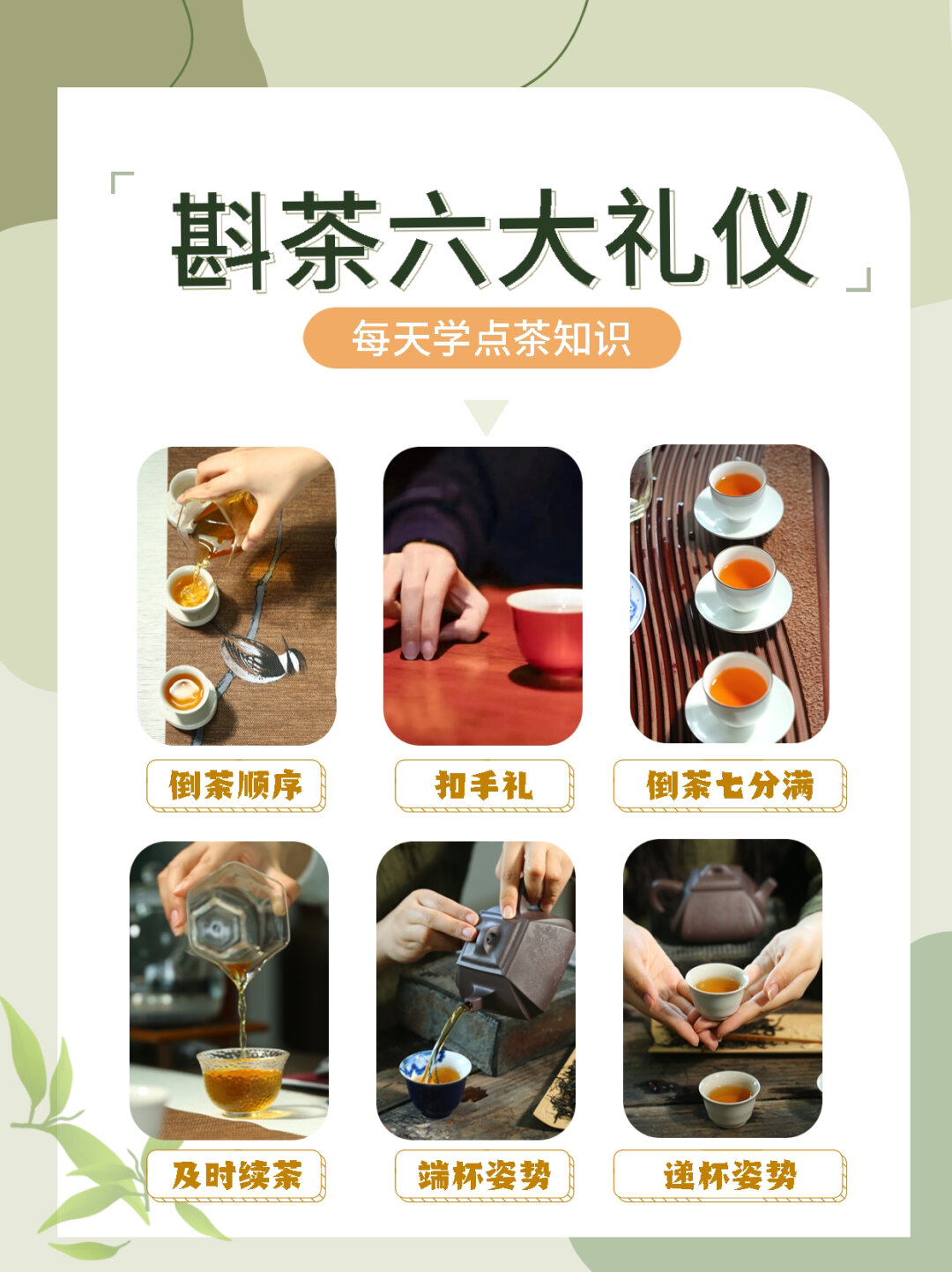 「斟茶六大礼仪」

每天学点茶知识

倒茶顺序

扣手礼

倒茶七分满

及时续茶

端杯姿势

递杯姿势