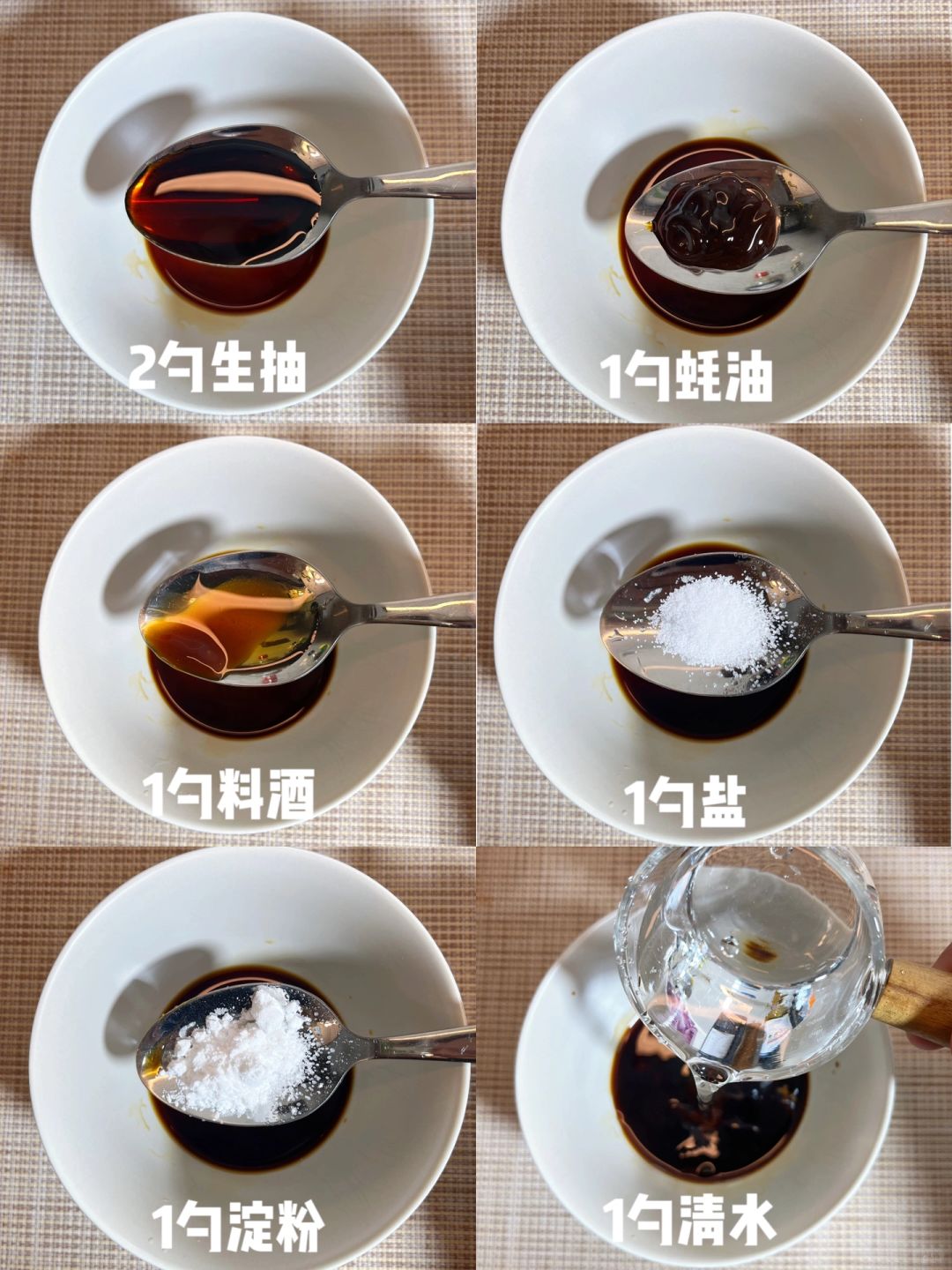 2勺生抽

1勺蚝油

1勺料酒

1勺盐

1勺淀粉

1勺清水