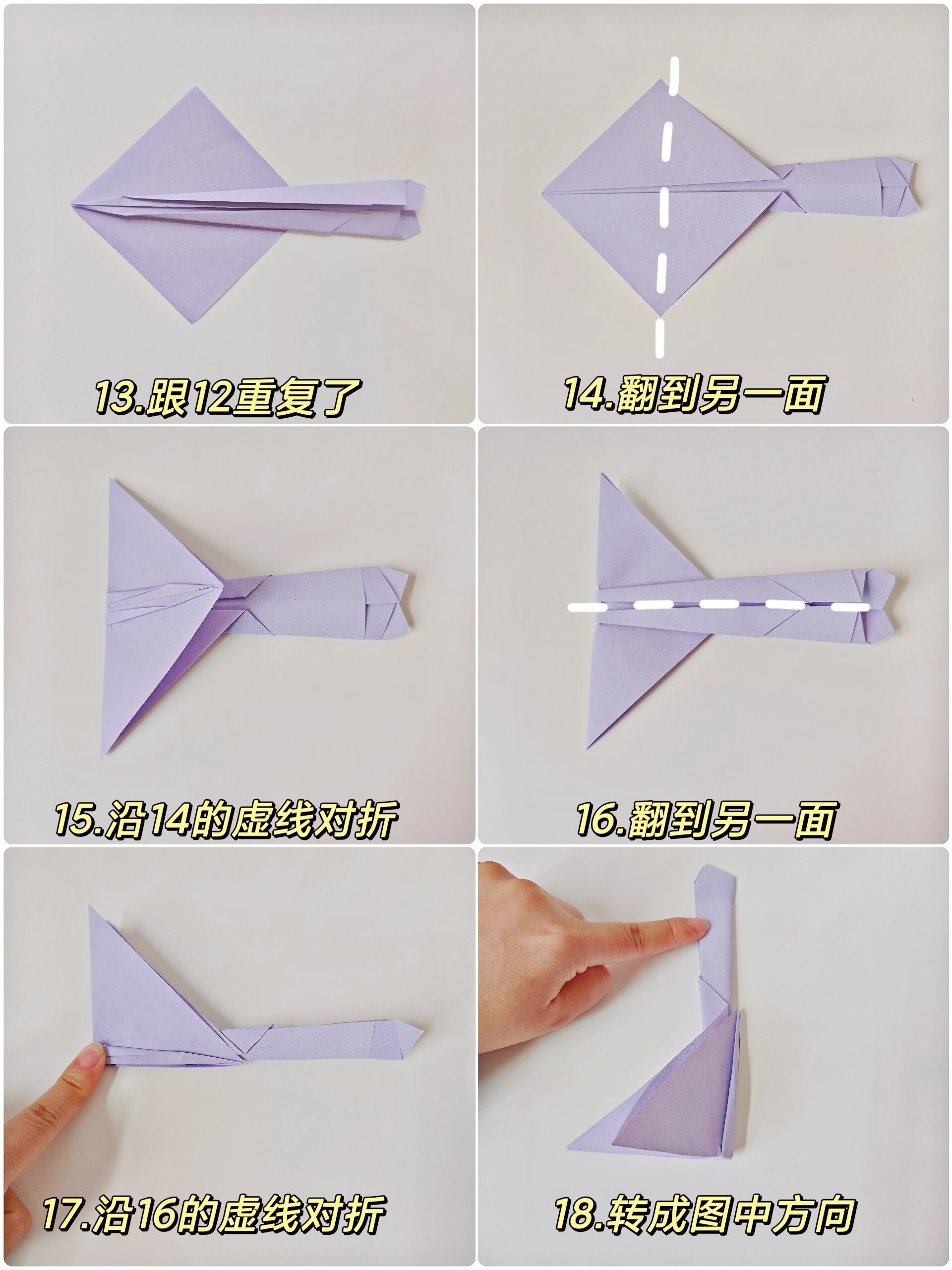 13.跟12重复了

14.翻到另一面

15.沿14的虚线对折

16.翻到另一面

17.沿16的虚线对折

18.转成图中方向