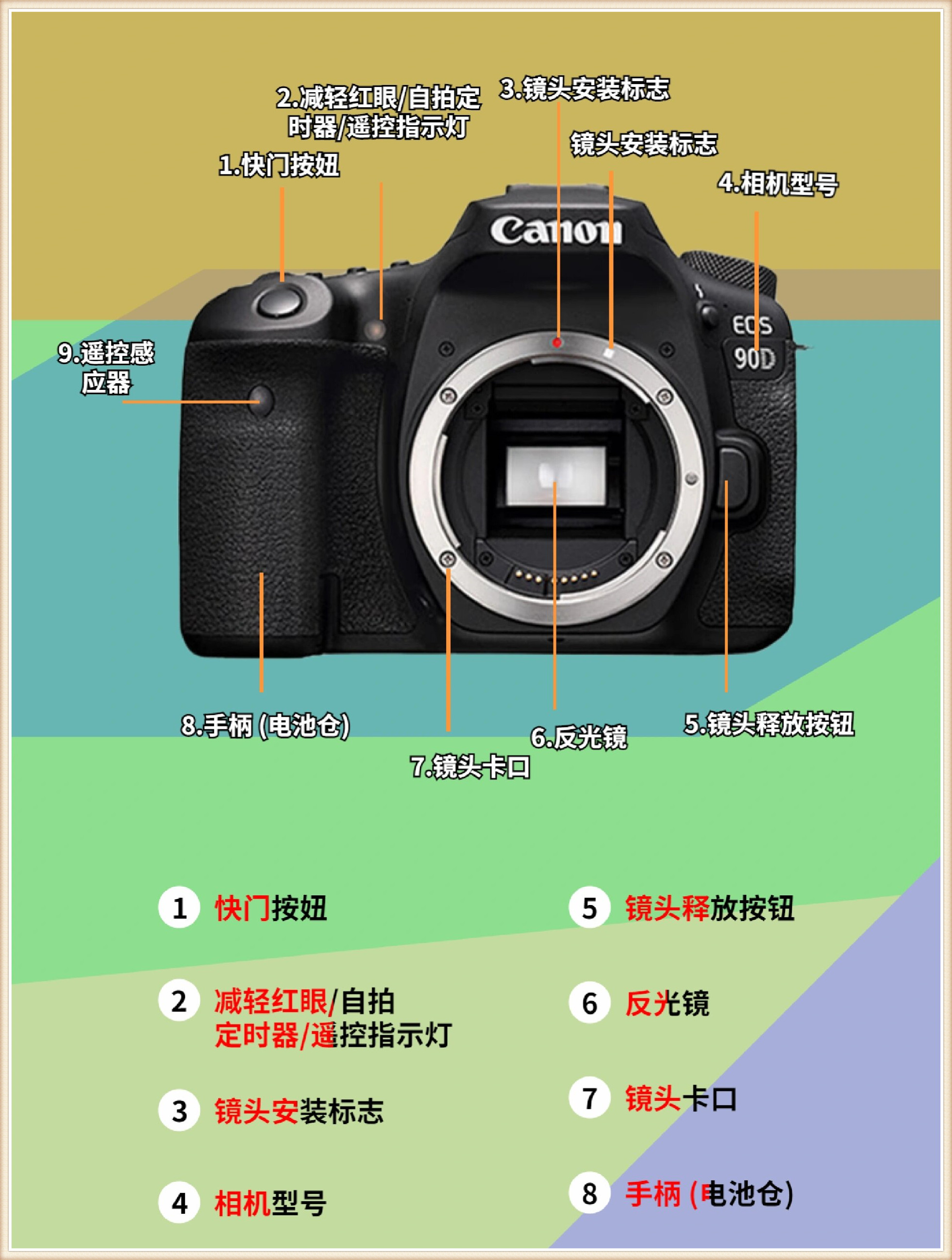 2.减轻红眼/自拍定时器/遥控指示灯

3.镜头安装标志

镜头安装标志

1.快门按钮

4.相机型号

Canon

EOS 90D

9.遥控感应器

8.手柄 (电池仓)

7.镜头卡口

6.反光镜

5.镜头释放按钮

1 快门按钮

2 减轻红眼/自拍定时器/遥控指示灯

3 镜头安装标志

4 相机型号

5 镜头释放按钮

6 反光镜

7 镜头卡口

8 手柄 (电池仓)