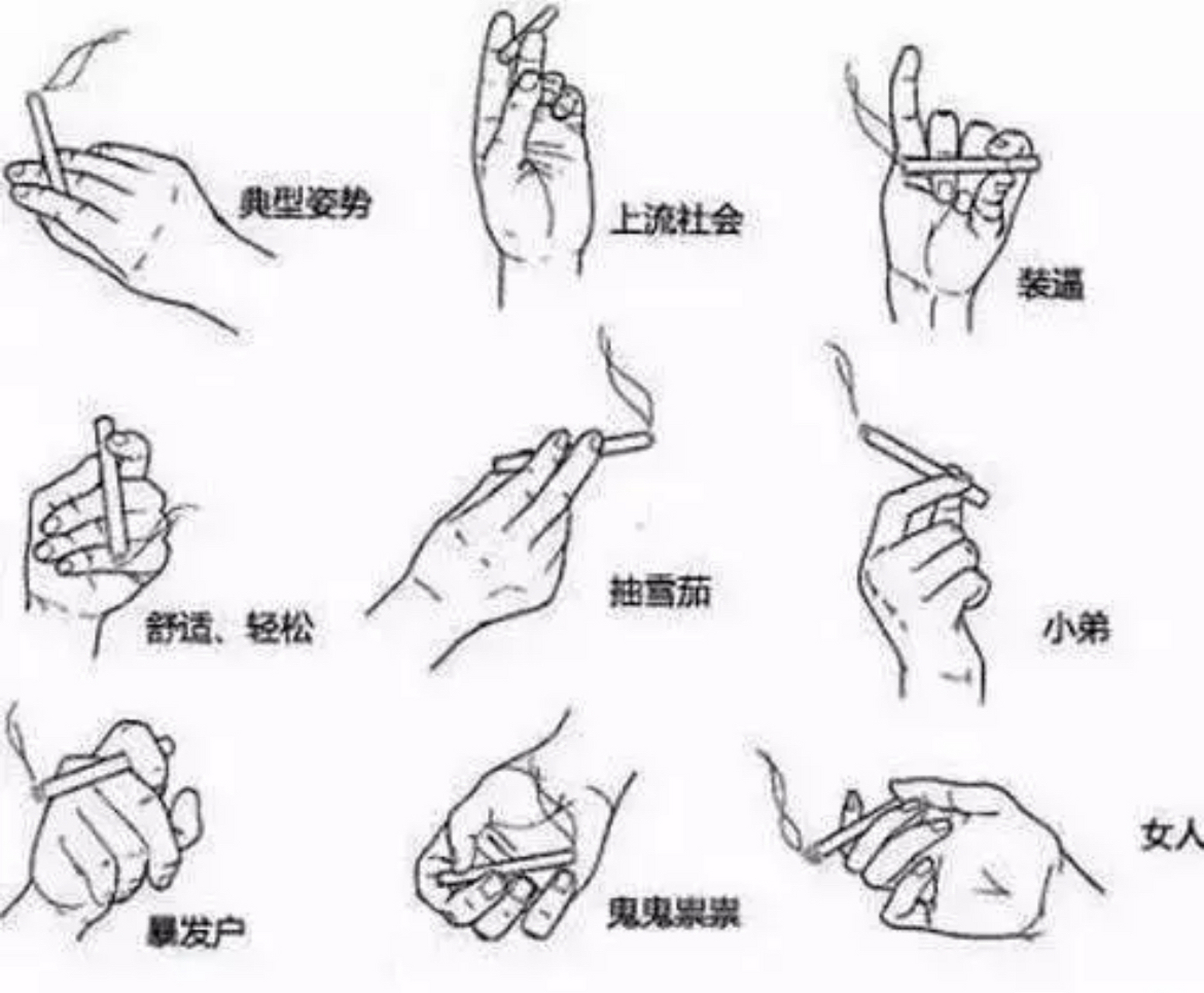 典型姿势

上流社会

装逼

舒适、轻松

抽雪茄

小弟

暴发户

鬼鬼祟祟

女人