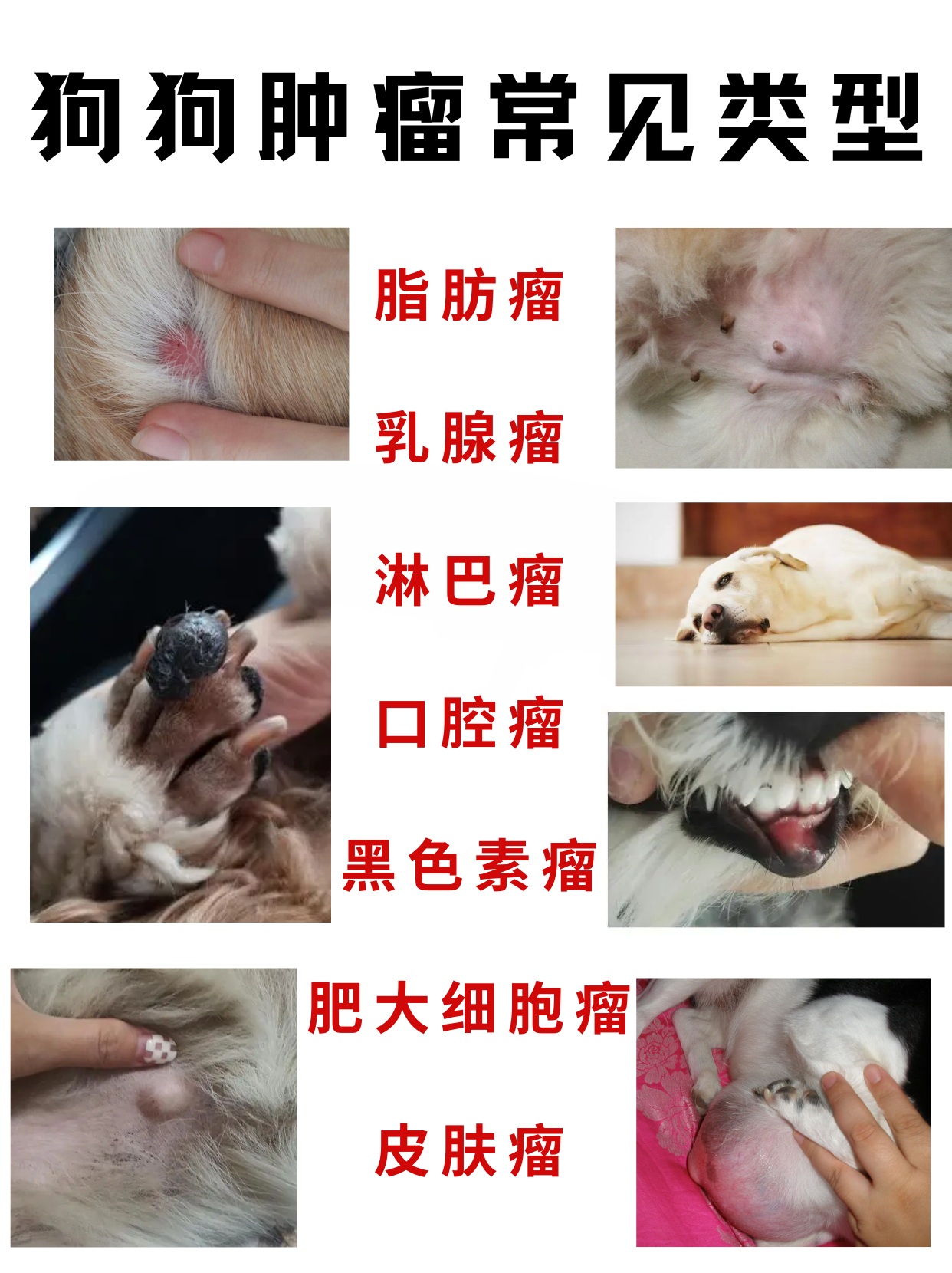 狗狗肿瘤常见类型

脂肪瘤

乳腺瘤

淋巴瘤

口腔瘤

黑色素瘤

肥大细胞瘤

皮肤瘤