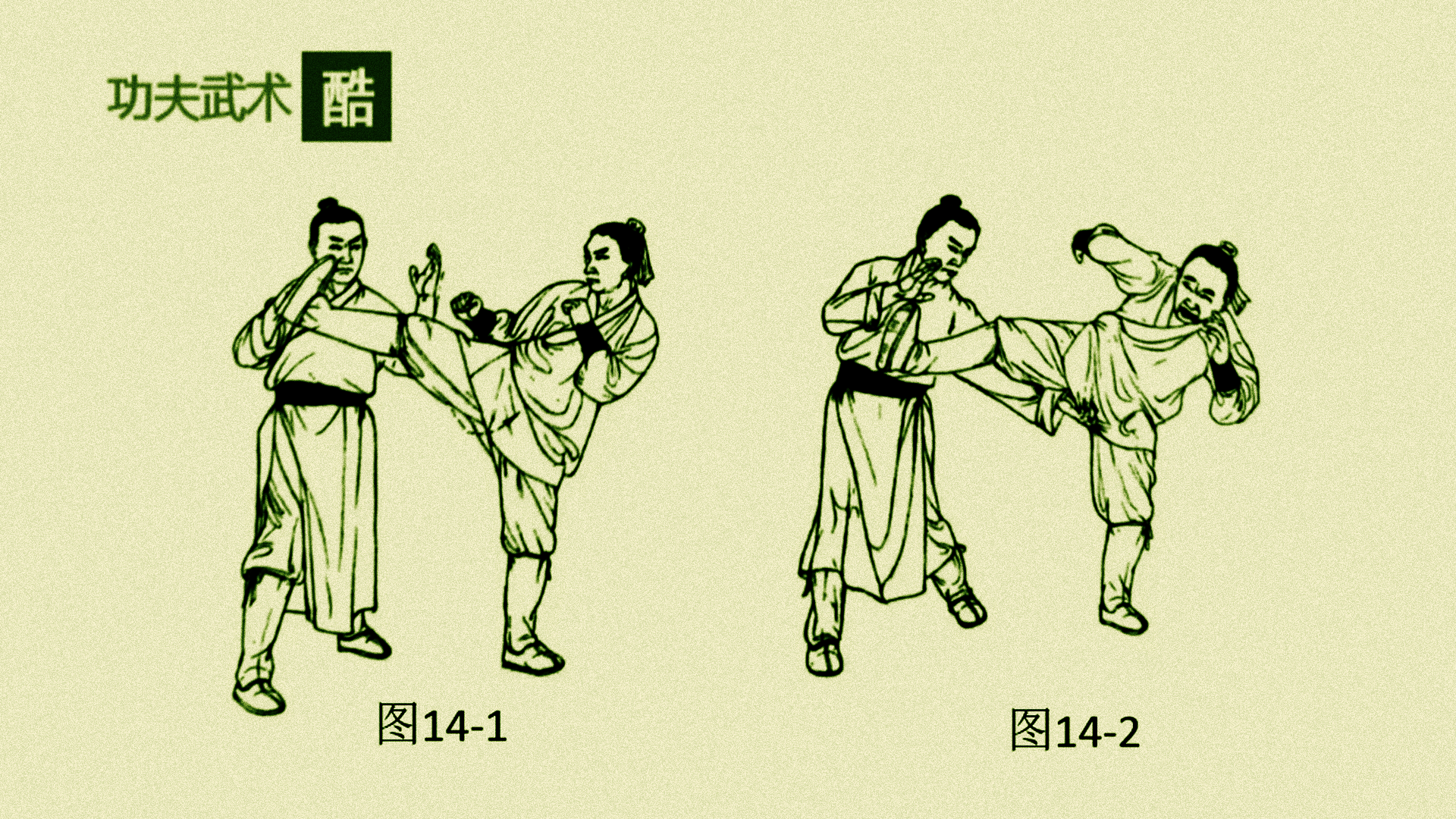 功夫武术 酷

图14-1

图14-2