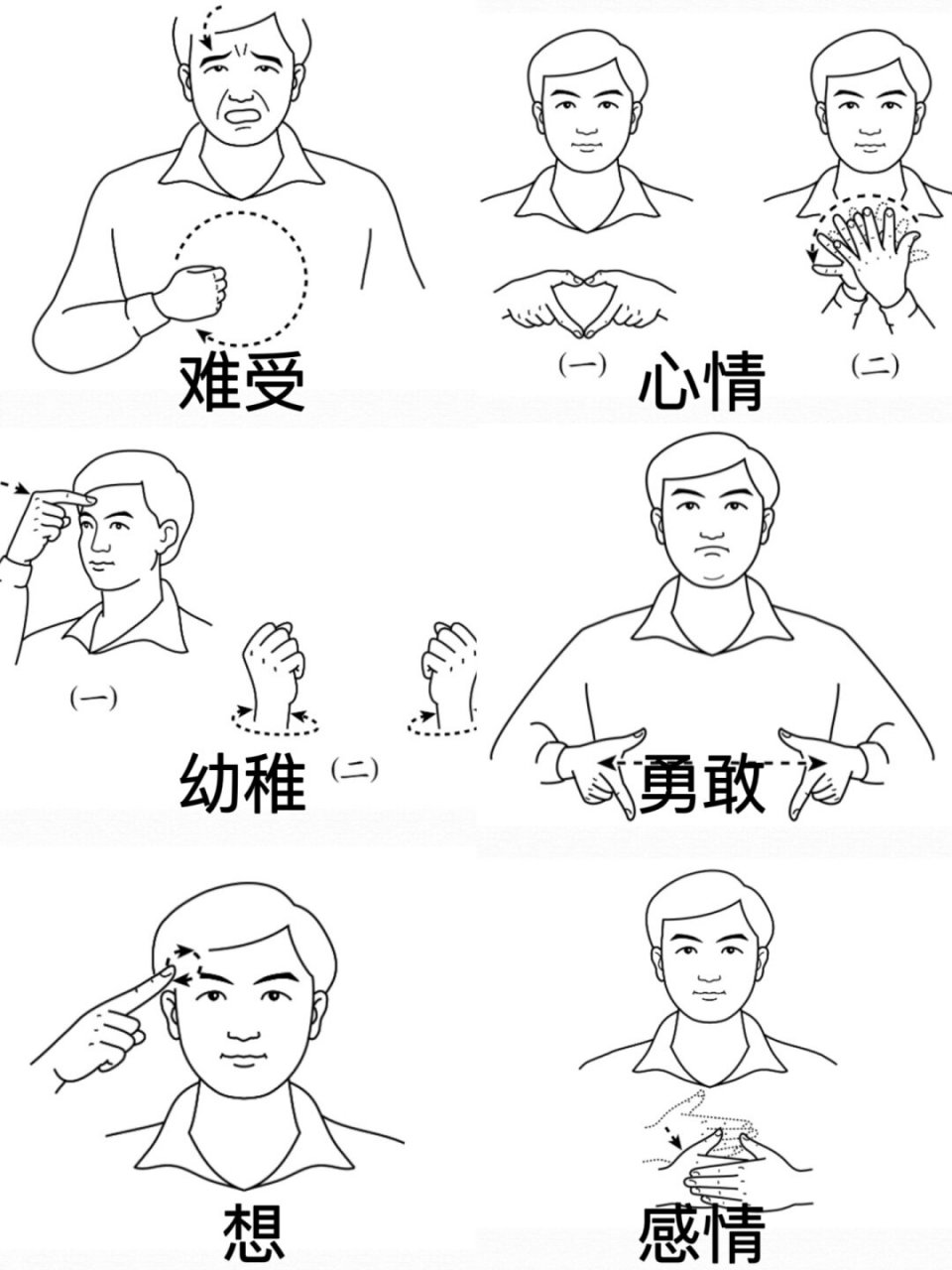 难受

(一) 心情 (二)

(一)

幼稚 (二)

勇敢

想

感情