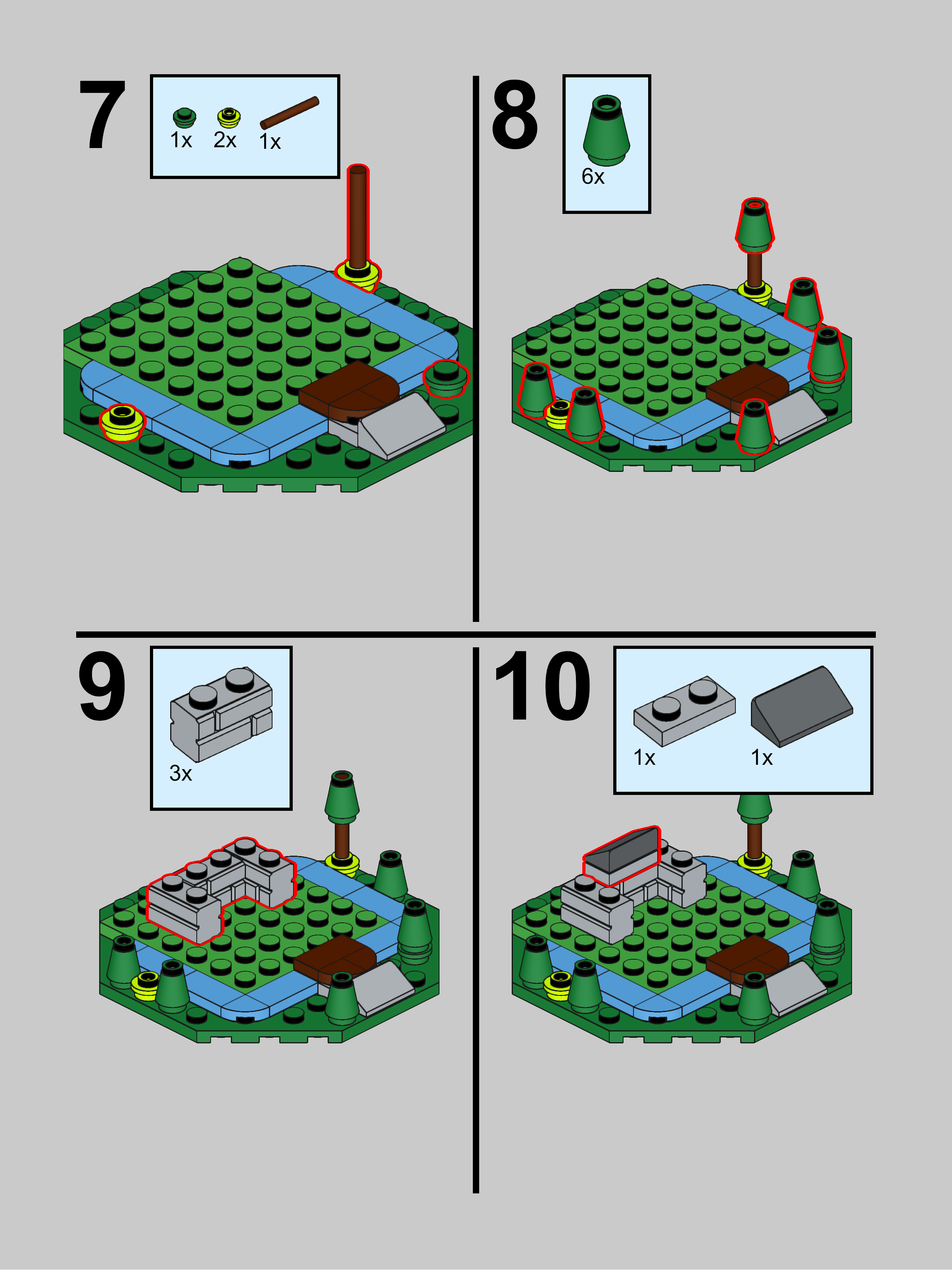 7

1x 2x 1x

8

6x

9

3x

10

1x 1x