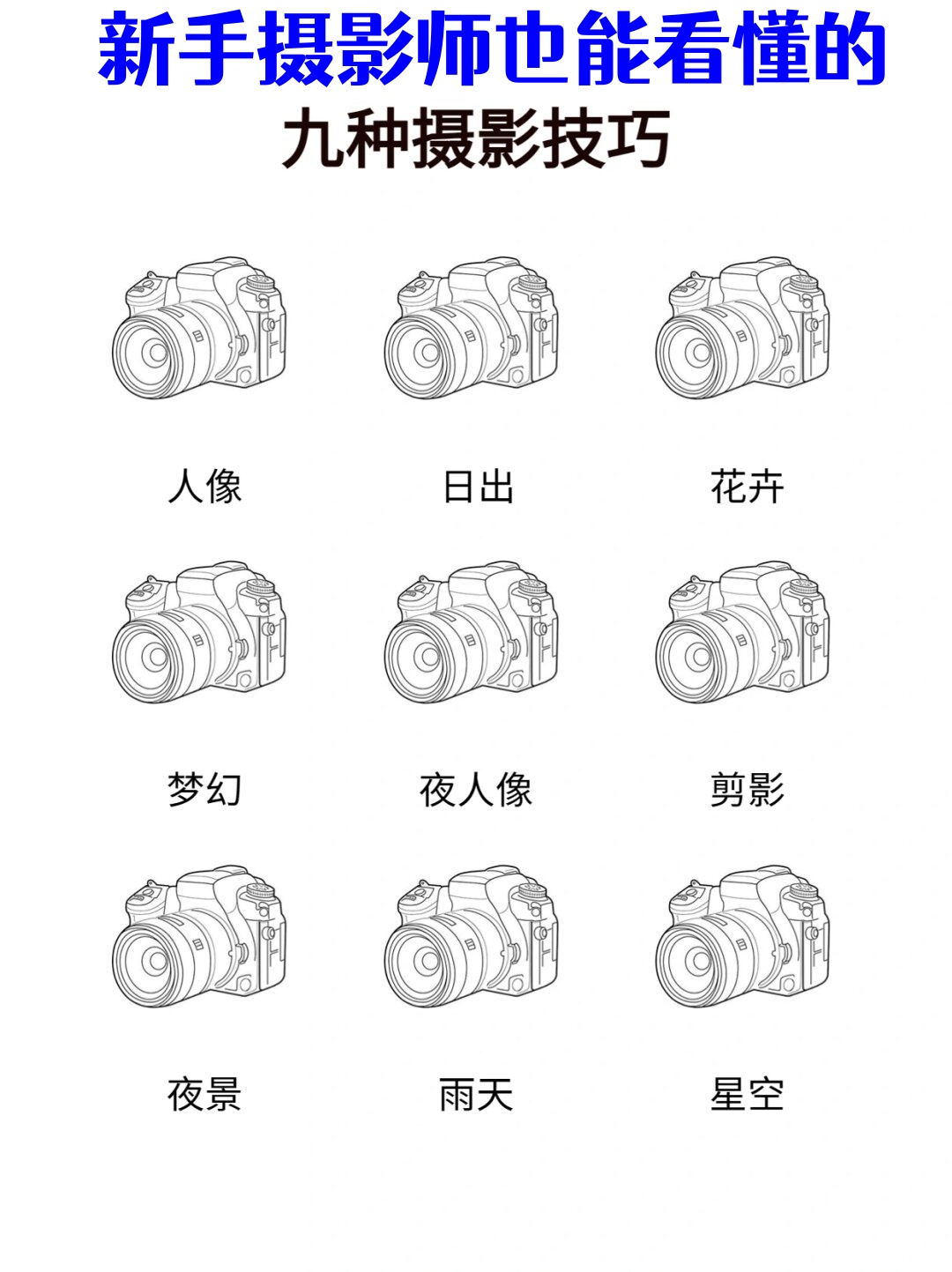 新手摄影师也能看懂的
九种摄影技巧

人像 日出 花卉

梦幻 夜人像 剪影

夜景 雨天 星空