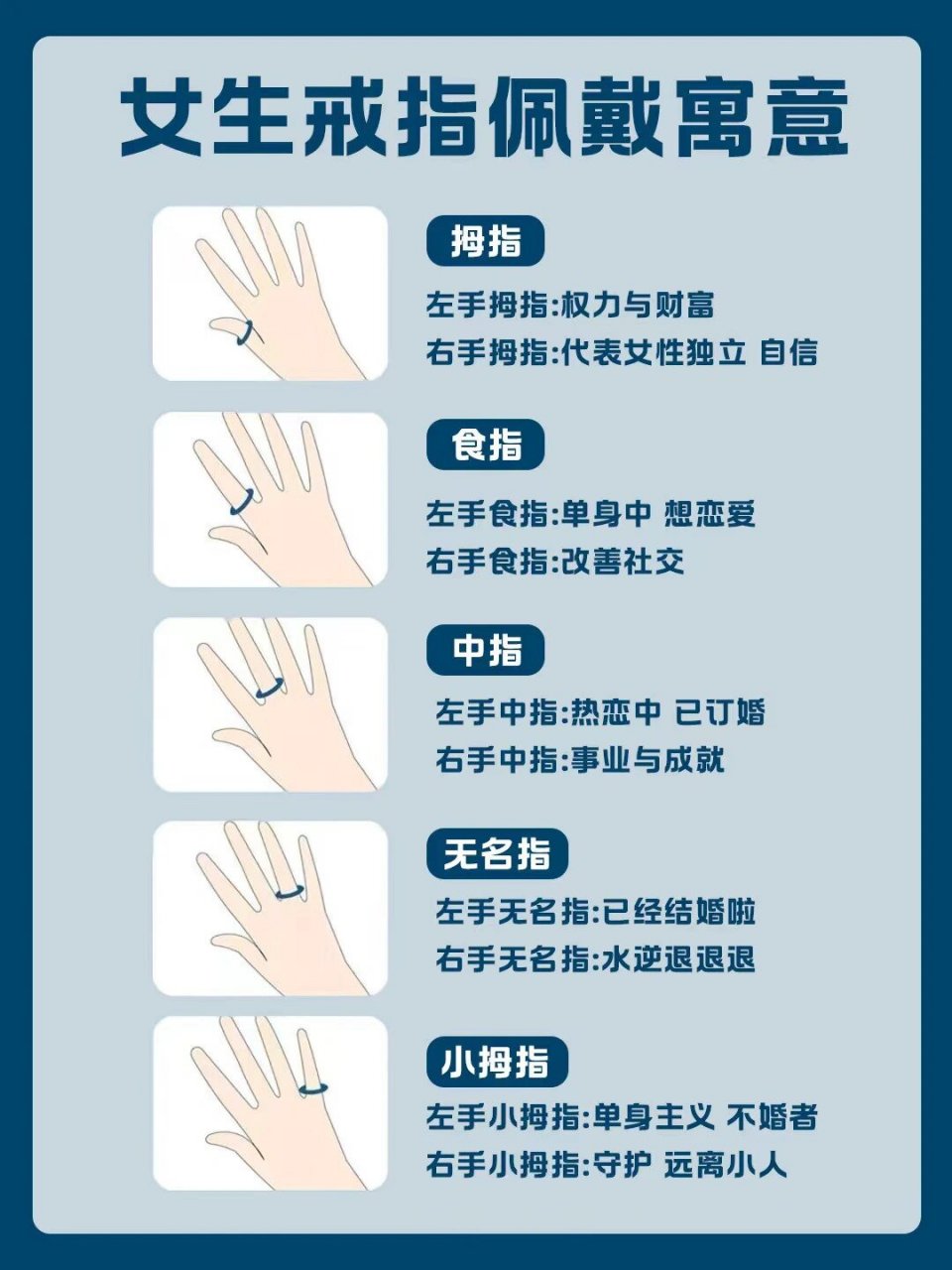 女生戒指佩戴寓意

拇指

左手拇指:权力与财富
右手拇指:代表女性独立 自信

食指

左手食指:单身中 想恋爱
右手食指:改善社交

中指

左手中指:热恋中 已订婚
右手中指:事业与成就

无名指

左手无名指:已经结婚啦
右手无名指:水逆退退退

小拇指

左手小拇指:单身主义 不婚者
右手小拇指:守护 远离小人