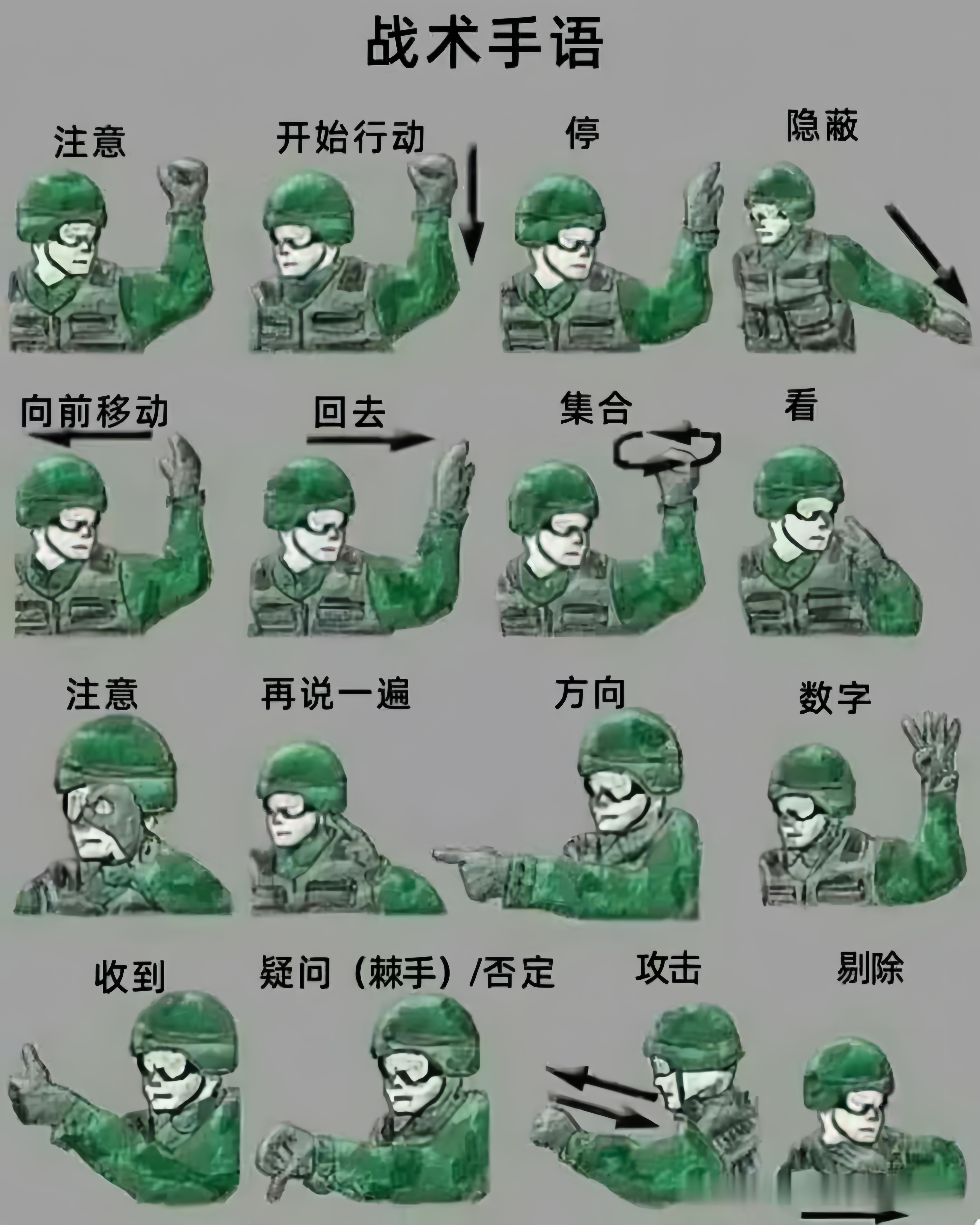 战术手语

注意

开始行动

停

隐蔽

向前移动

回去

集合

看

注意

再说一遍

方向

数字

收到

疑问（棘手）/否定

攻击

剔除