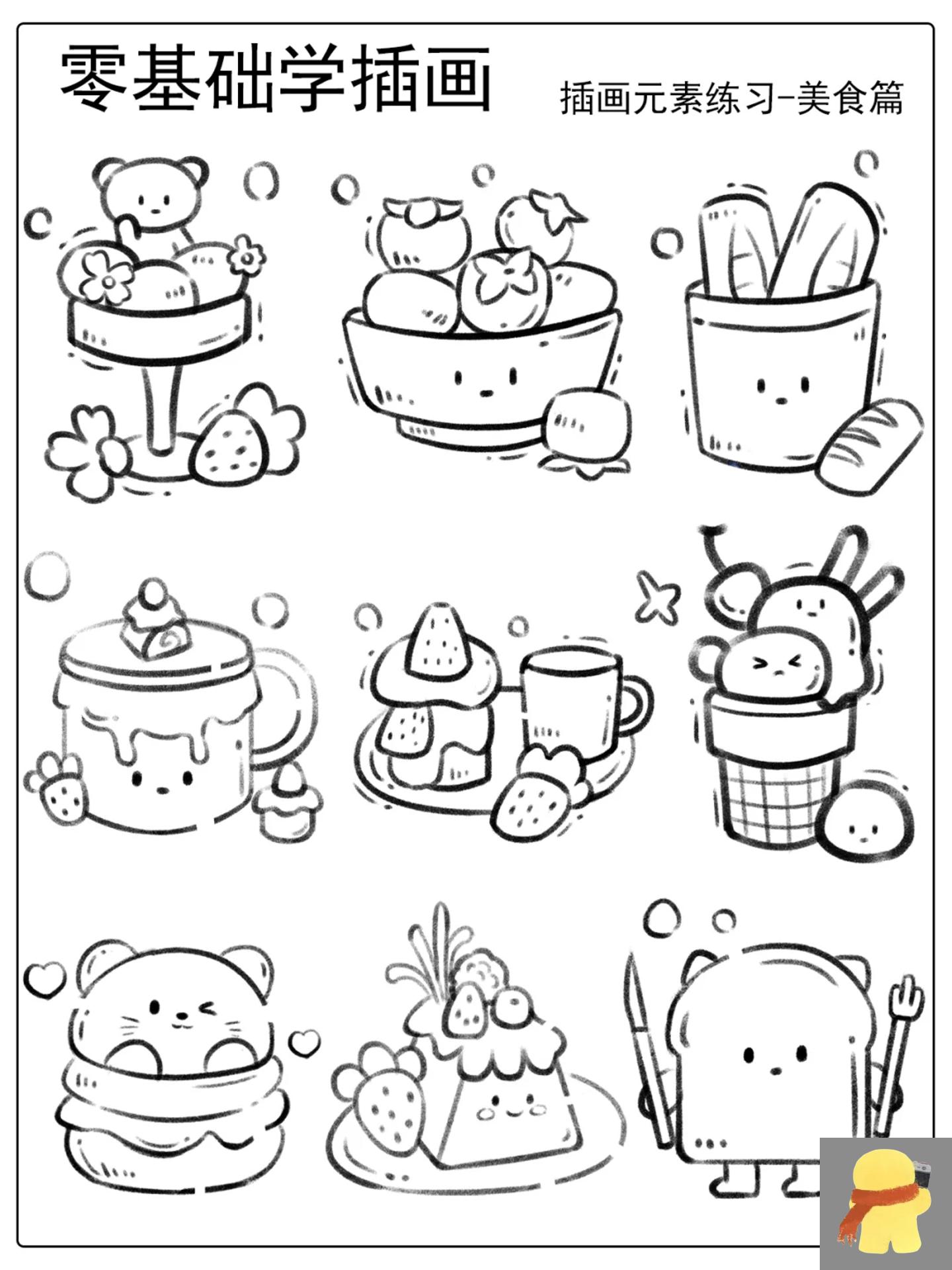 零基础学插画

插画元素练习-美食篇