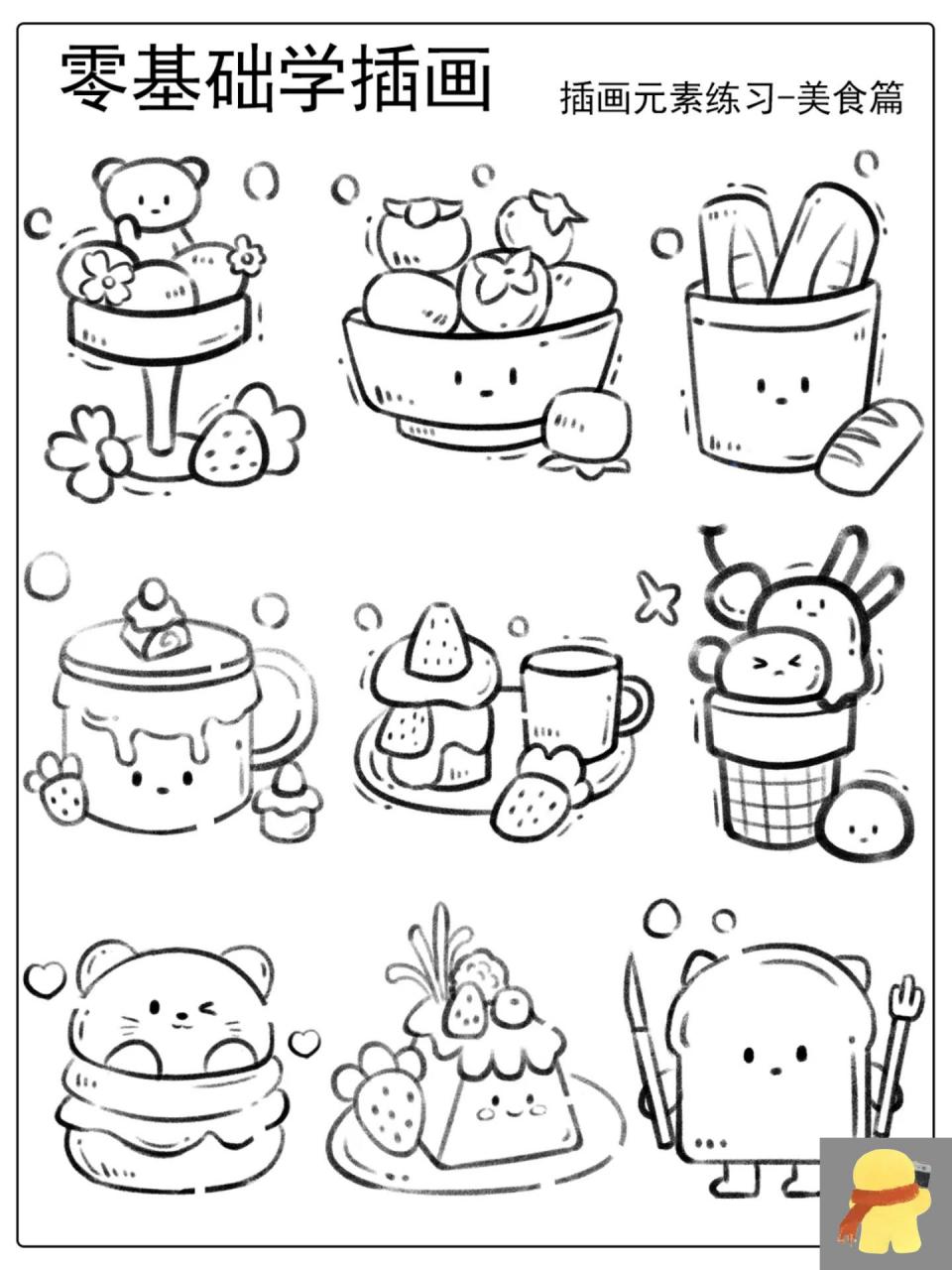 零基础学插画

插画元素练习-美食篇