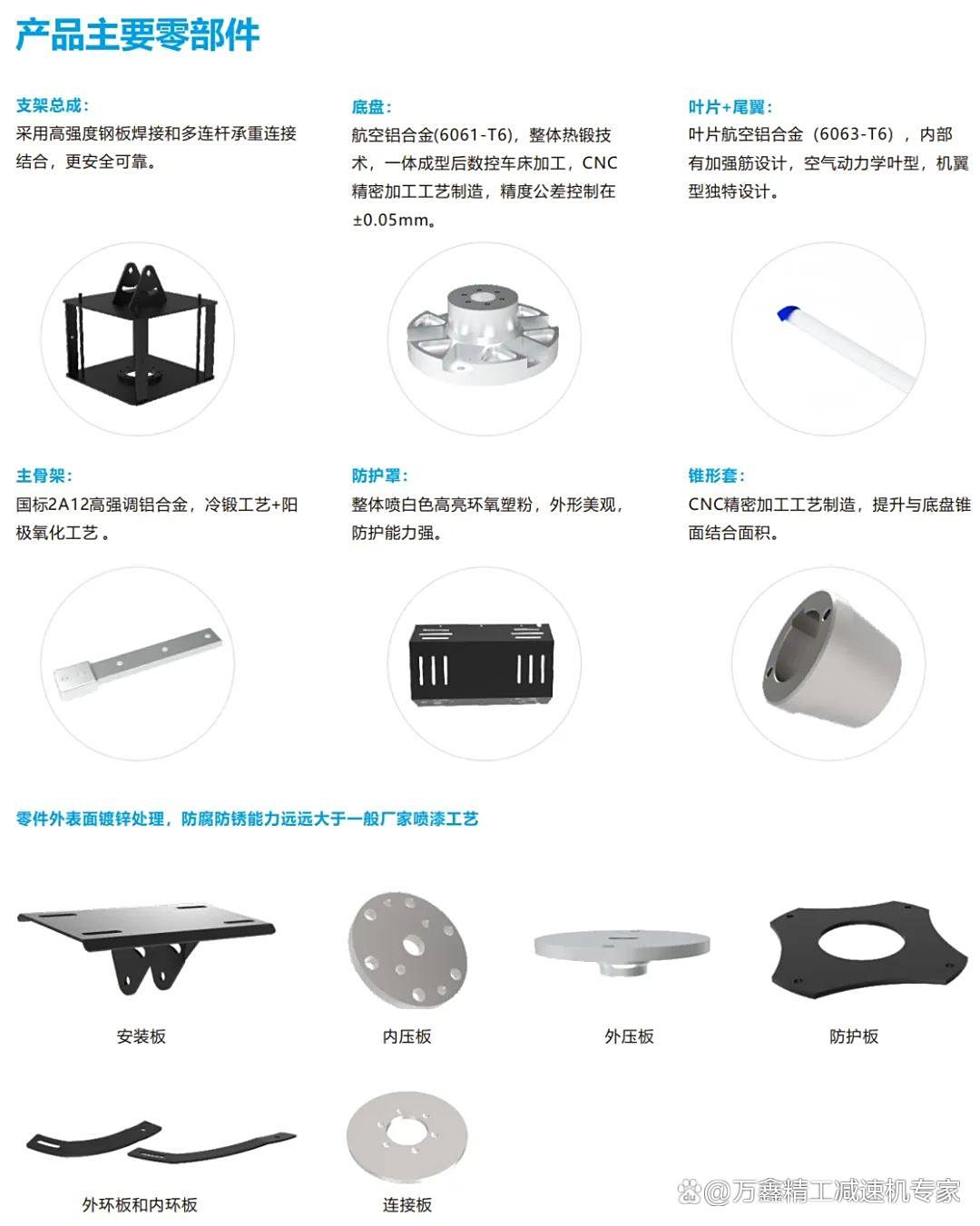 产品主要零部件

支架总成：
采用高强度钢板焊接和多连杆承重连接结合，更安全可靠。

底盘：
航空铝合金(6061-T6)，整体热锻技术，一体成型后数控车床加工，CNC精密加工工艺制造，精度公差控制在±0.05mm。

叶片+尾翼：
叶片航空铝合金（6063-T6），内部有加强筋设计，空气动力学叶型，机翼型独特设计。

主骨架：
国标2A12高强调铝合金，冷锻工艺+阳极氧化工艺 。

防护罩：
整体喷白色高亮环氧塑粉，外形美观，防护能力强。

锥形套：
CNC精密加工工艺制造，提升与底盘锥面结合面积。

零件外表面镀锌处理，防腐防锈能力远远大于一般厂家喷漆工艺

安装板

内压板

外压板

防护板

外环板和内环板

连接板

@万鑫精工减速机专家