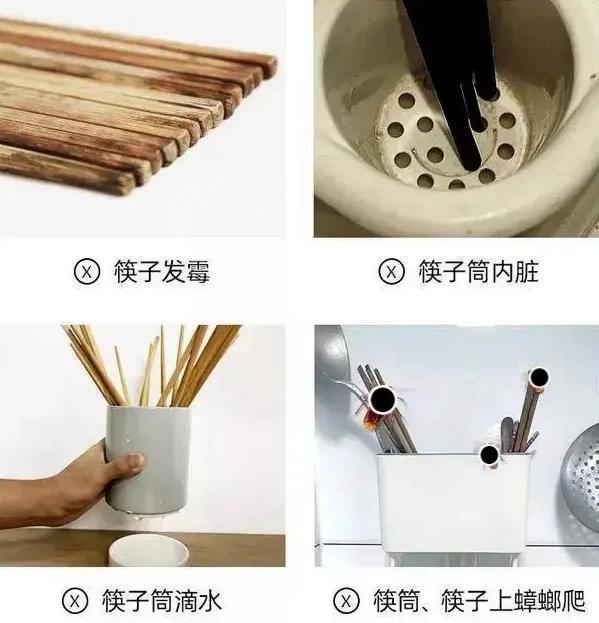 ⓧ 筷子发霉

ⓧ 筷子筒内脏

ⓧ 筷子筒滴水

ⓧ 筷筒、筷子上蟑螂爬