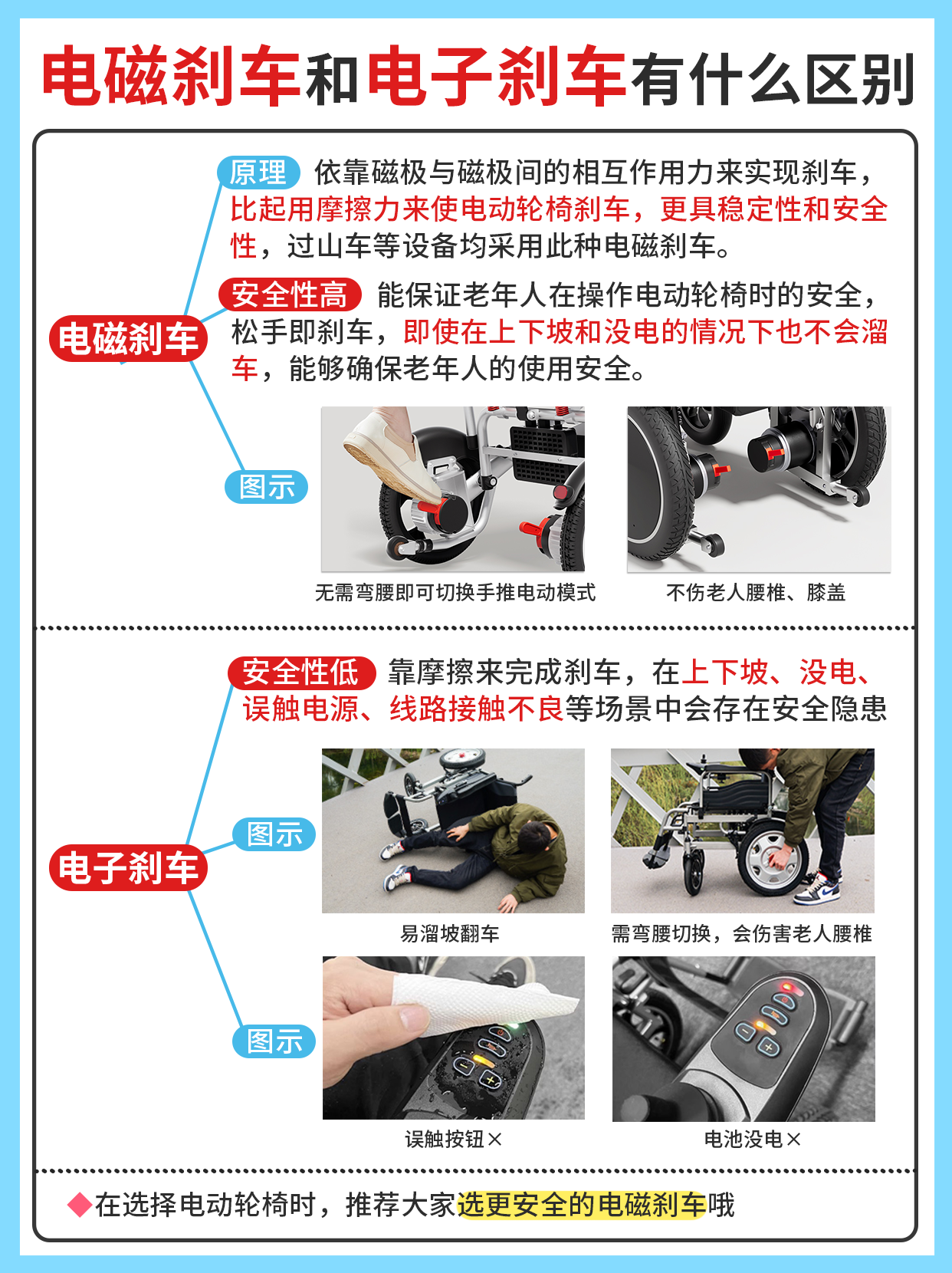 电磁刹车和电子刹车有什么区别

电磁刹车

原理 依靠磁极与磁极间的相互作用力来实现刹车，比起用摩擦力来使电动轮椅刹车，更具稳定性和安全性，过山车等设备均采用此种电磁刹车。

安全性高 能保证老年人在操作电动轮椅时的安全，松手即刹车，即使在上下坡和没电的情况下也不会溜车，能够确保老年人的使用安全。

图示

无需弯腰即可切换手推电动模式

不伤老人腰椎、膝盖

电子刹车

安全性低 靠摩擦来完成刹车，在上下坡、没电、误触电源、线路接触不良等场景中会存在安全隐患

图示

易溜坡翻车

需弯腰切换，会伤害老人腰椎

图示

误触按钮×

电池没电×

◆在选择电动轮椅时，推荐大家选更安全的电磁刹车哦