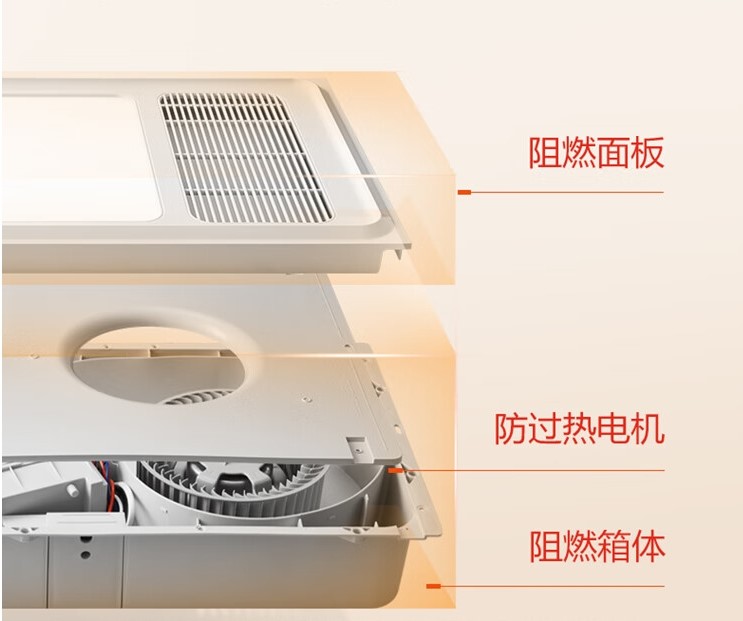 阻燃面板

防过热电机

阻燃箱体