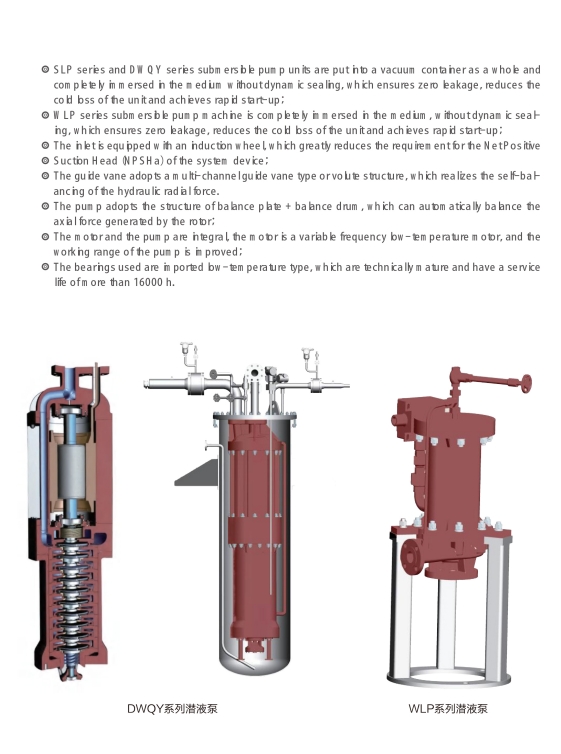 ◎ SLP series and DWQY series submersible pump units are put into a vacuum container as a whole and completely immersed in the medium without dynamic sealing, which ensures zero leakage, reduces the cold loss of the unit and achieves rapid start-up;
◎ WLP series submersible pump machine is completely immersed in the medium, without dynamic sealing, which ensures zero leakage, reduces the cold loss of the unit and achieves rapid start-up;
◎ The inlet is equipped with an induction wheel, which greatly reduces the requirement for the Net Positive
◎ Suction Head (NPSHa) of the system device;
◎ The guide vane adopts a multi-channel guide vane type or volute structure, which realizes the self-balancing of the hydraulic radial force.
◎ The pump adopts the structure of balance plate + balance drum, which can automatically balance the axial force generated by the rotor;
◎ The motor and the pump are integral, the motor is a variable frequency low-temperature motor, and the working range of the pump is improved;
◎ The bearings used are imported low-temperature type, which are technically mature and have a service life of more than 16000 h.

DWQY系列潜液泵

WLP系列潜液泵