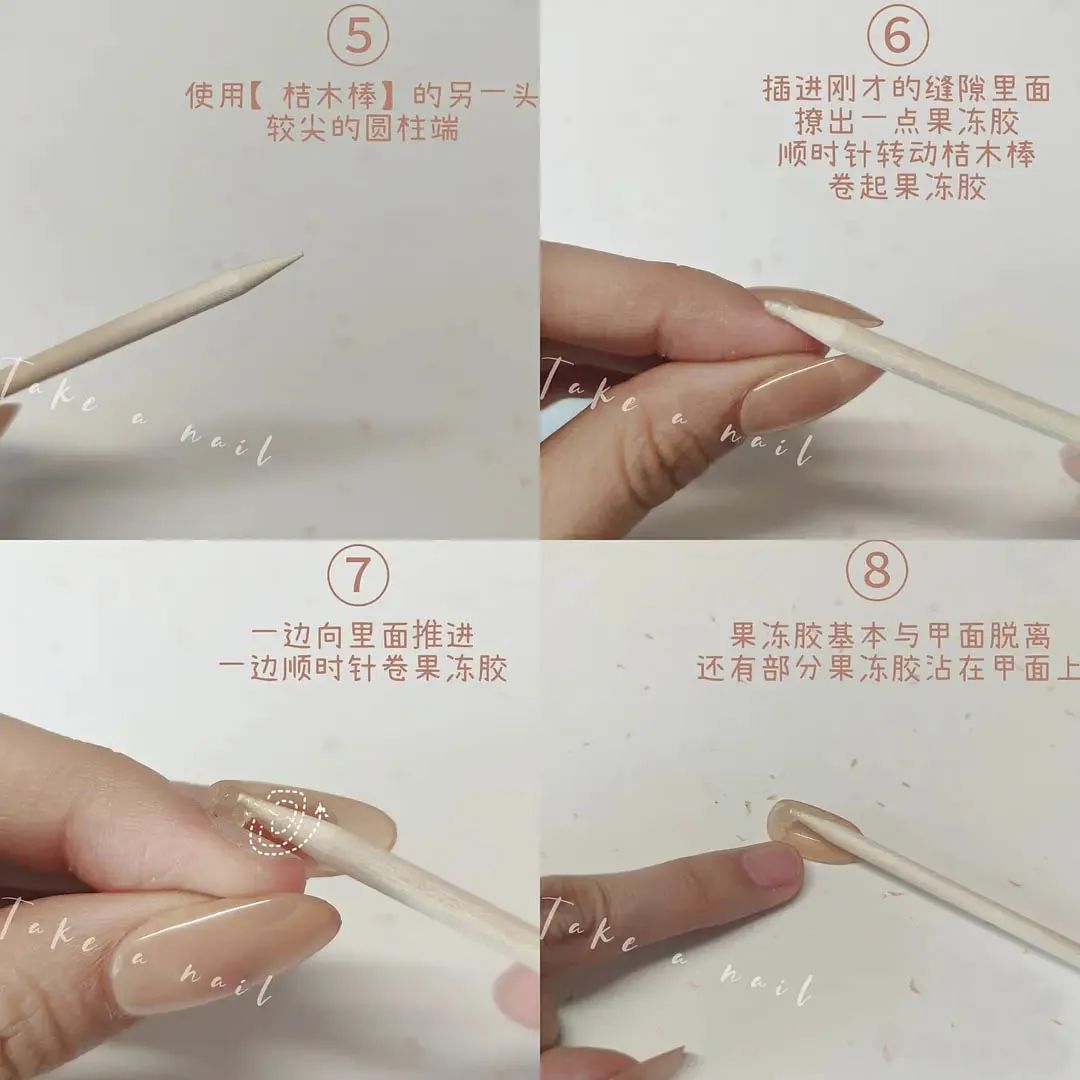 ⑤
使用【 桔木棒】的另一头
较尖的圆柱端

Take a nail

⑥
插进刚才的缝隙里面
撩出一点果冻胶
顺时针转动桔木棒
卷起果冻胶

Take a nail

⑦
一边向里面推进
一边顺时针卷果冻胶

Take a nail

⑧
果冻胶基本与甲面脱离
还有部分果冻胶沾在甲面上

Take a nail