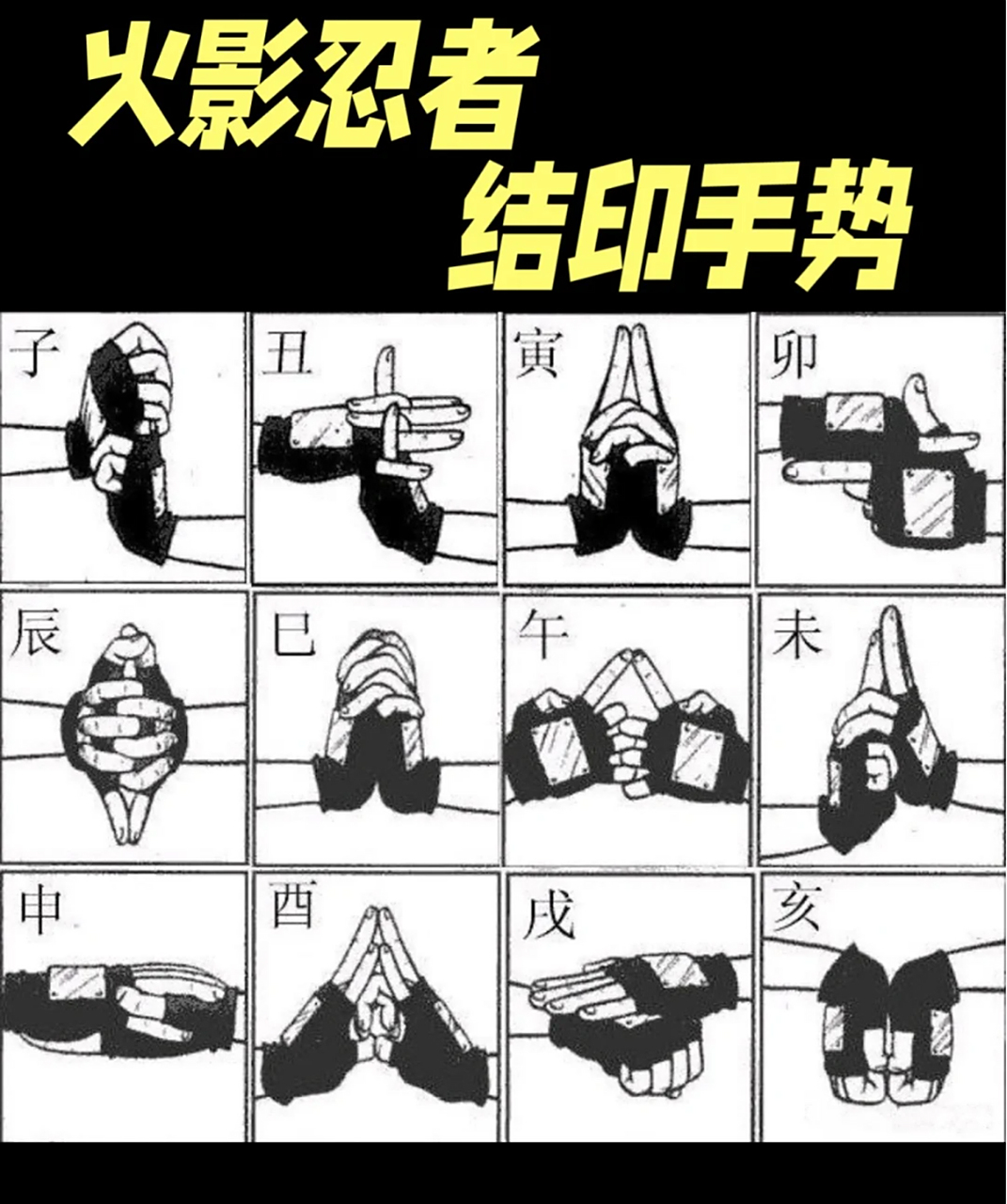 火影忍者
结印手势

子

丑

寅

卯

辰

巳

午

未

申

酉

戌

亥