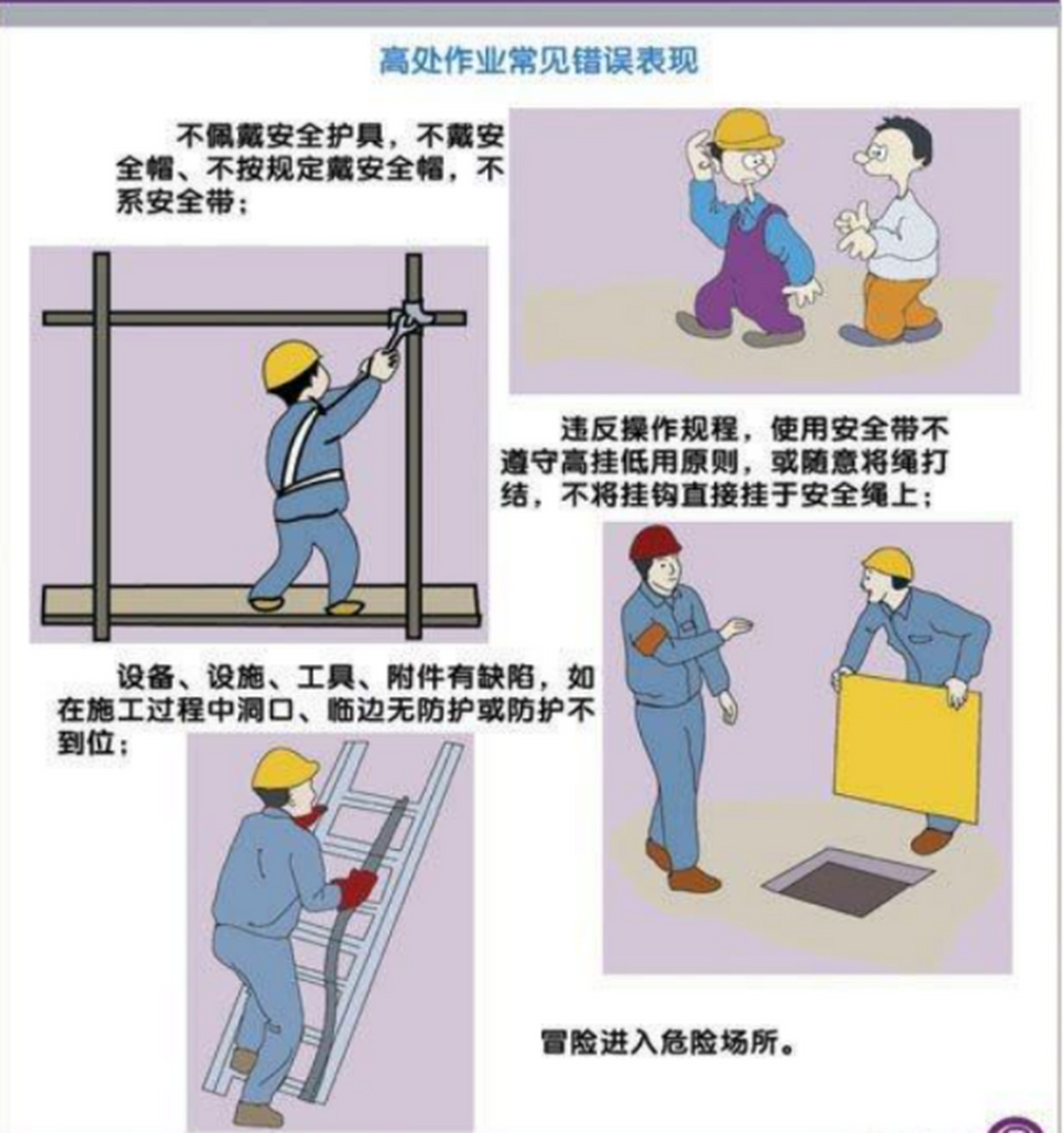 高处作业常见错误表现

不佩戴安全护具，不戴安全帽、不按规定戴安全帽，不系安全带；

违反操作规程，使用安全带不遵守高挂低用原则，或随意将绳打结，不将挂钩直接挂于安全绳上；

设备、设施、工具、附件有缺陷，如在施工过程中洞口、临边无防护或防护不到位；

冒险进入危险场所。