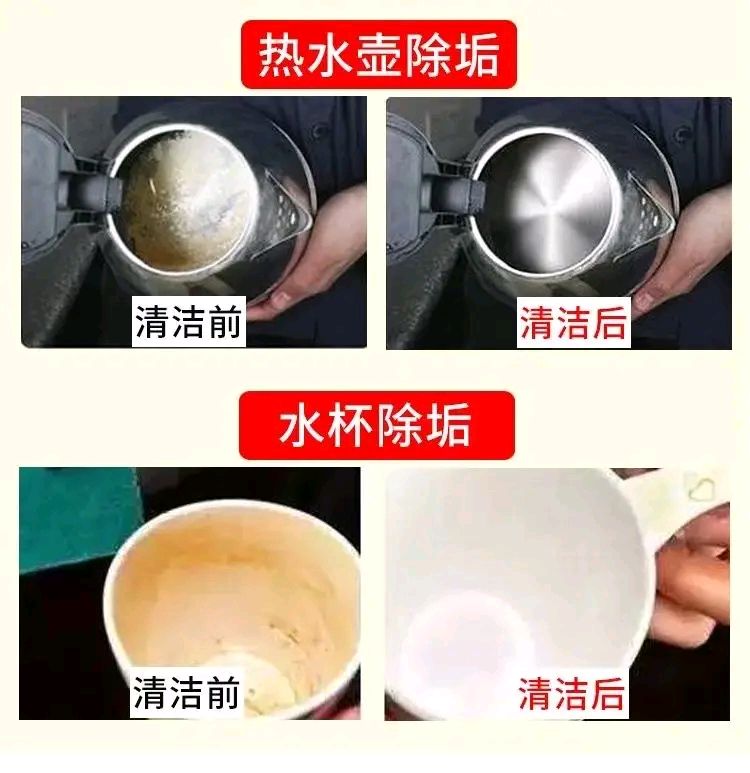 热水壶除垢

清洁前

清洁后

水杯除垢

清洁前

清洁后