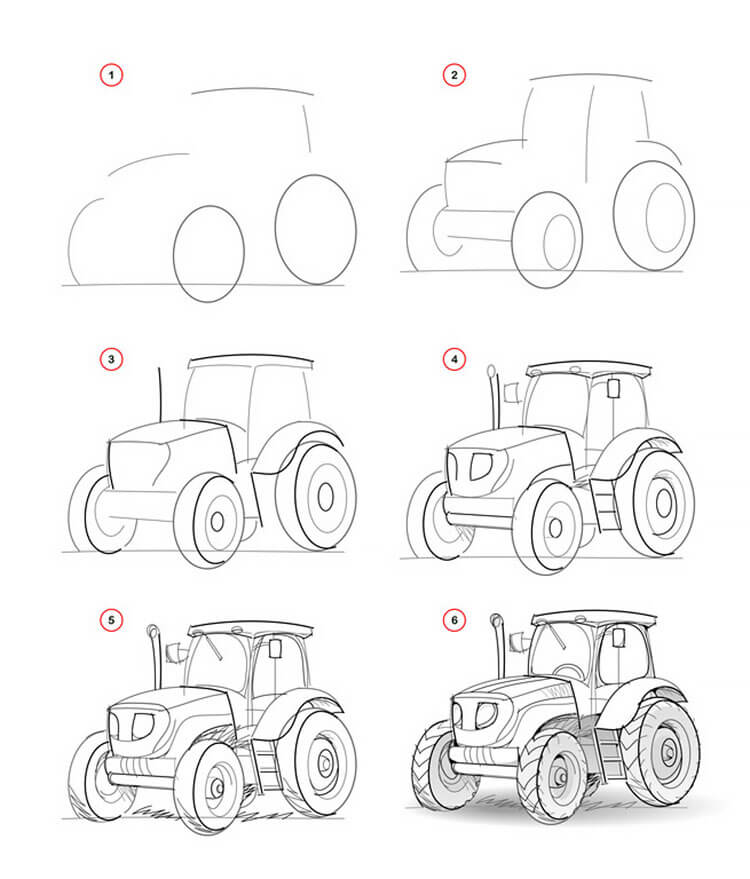 1

2

3

4

5

6