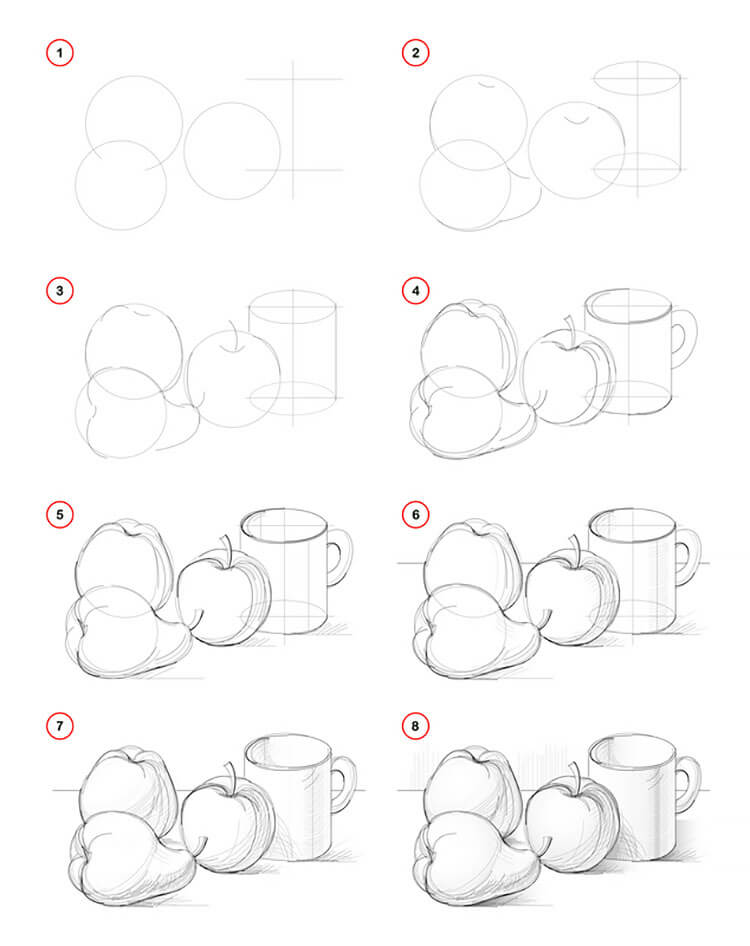 1
2
3
4
5
6
7
8