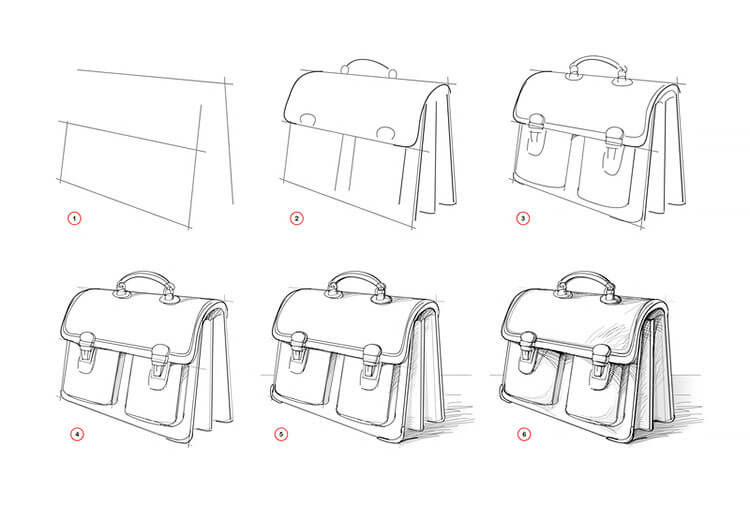 1
2
3
4
5
6